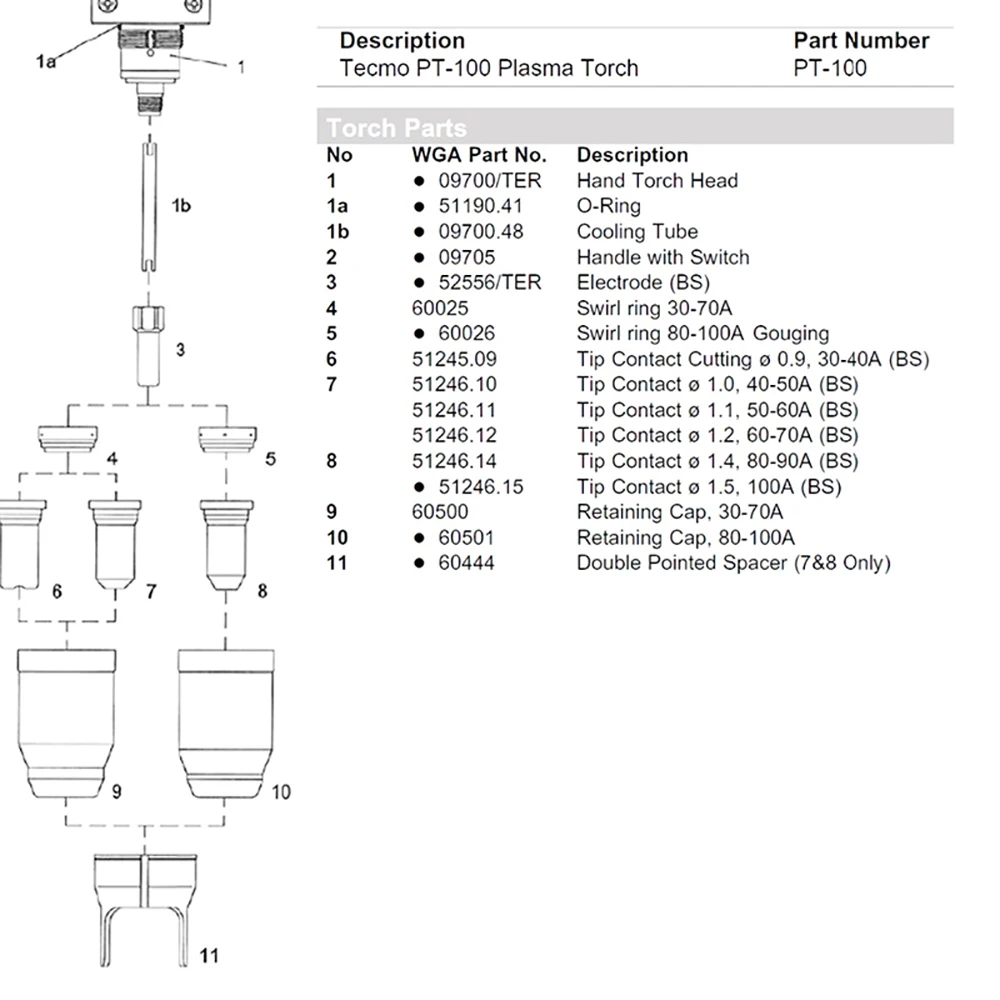 1a
1
1b
3
4
5
6
7
8
9
10
11

| Description | Part Number |
|---|---|
| Tecmo PT-100 Plasma Torch | PT-100 |

Torch Parts

| No | WGA Part No. | Description |
|---|---|---|
| 1 | ● 09700/TER | Hand Torch Head |
| 1a | ● 51190.41 | O-Ring |
| 1b | ● 09700.48 | Cooling Tube |
| 2 | ● 09705 | Handle with Switch |
| 3 | ● 52556/TER | Electrode (BS) |
| 4 | 60025 | Swirl ring 30-70A |
| 5 | ● 60026 | Swirl ring 80-100A Gouging |
| 6 | 51245.09 | Tip Contact Cutting ø 0.9, 30-40A (BS) |
| 7 | 51246.10 | Tip Contact ø 1.0, 40-50A (BS) |
| | 51246.11 | Tip Contact ø 1.1, 50-60A (BS) |
| | 51246.12 | Tip Contact ø 1.2, 60-70A (BS) |
| 8 | 51246.14 | Tip Contact ø 1.4, 80-90A (BS) |
| | ● 51246.15 | Tip Contact ø 1.5, 100A (BS) |
| 9 | 60500 | Retaining Cap, 30-70A |
| 10 | ● 60501 | Retaining Cap, 80-100A |
| 11 | ● 60444 | Double Pointed Spacer (7&8 Only) |