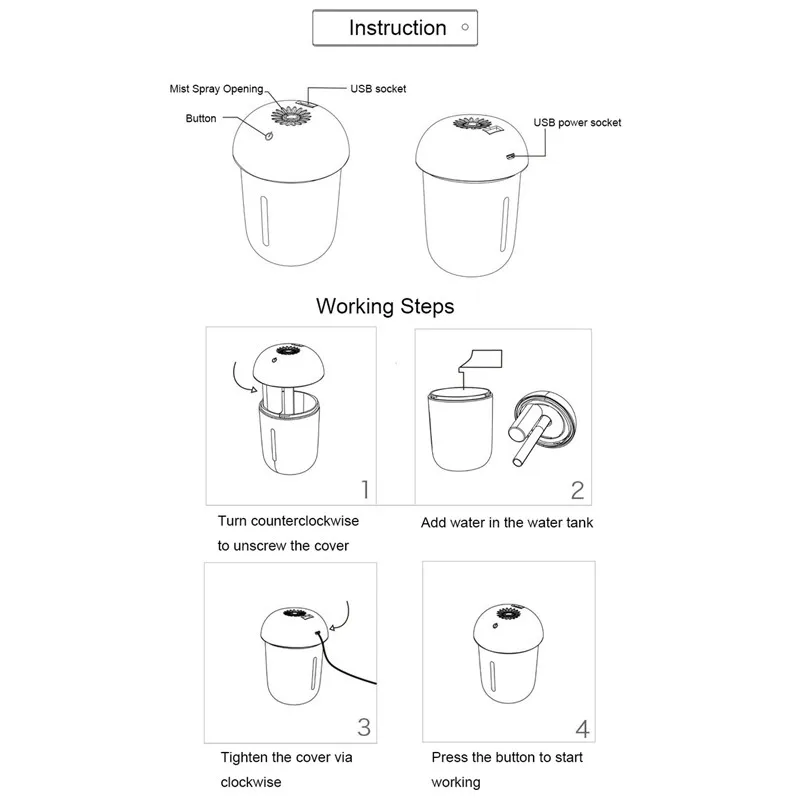 Instruction

Mist Spray Opening
USB socket
Button
USB power socket

Working Steps

1
Turn counterclockwise to unscrew the cover

2
Add water in the water tank

3
Tighten the cover via clockwise

4
Press the button to start working