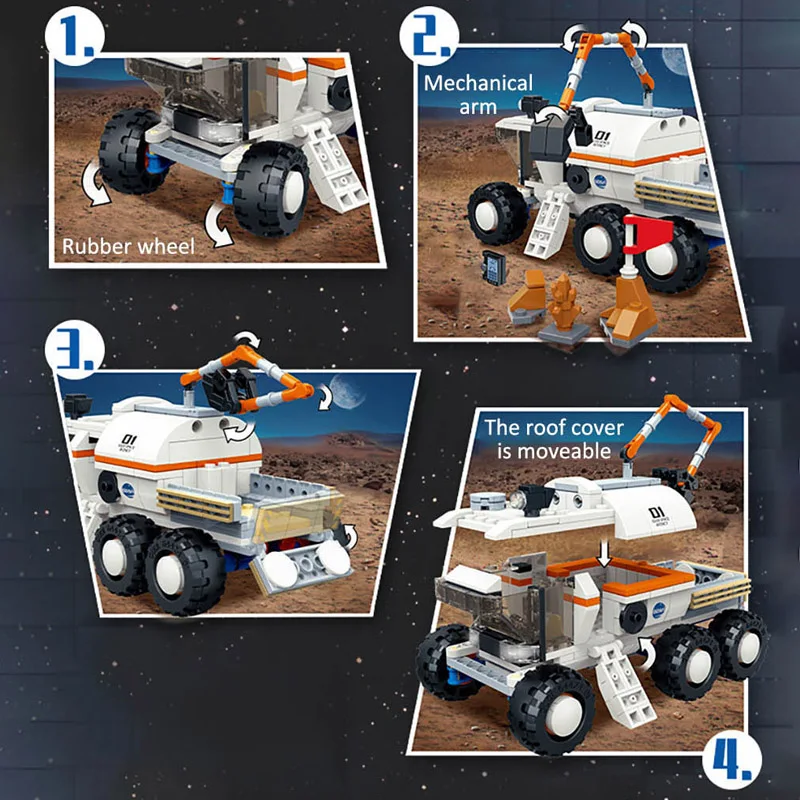 1.

Rubber wheel

2.

Mechanical arm

01

3.

01

The roof cover is moveable

01

4.