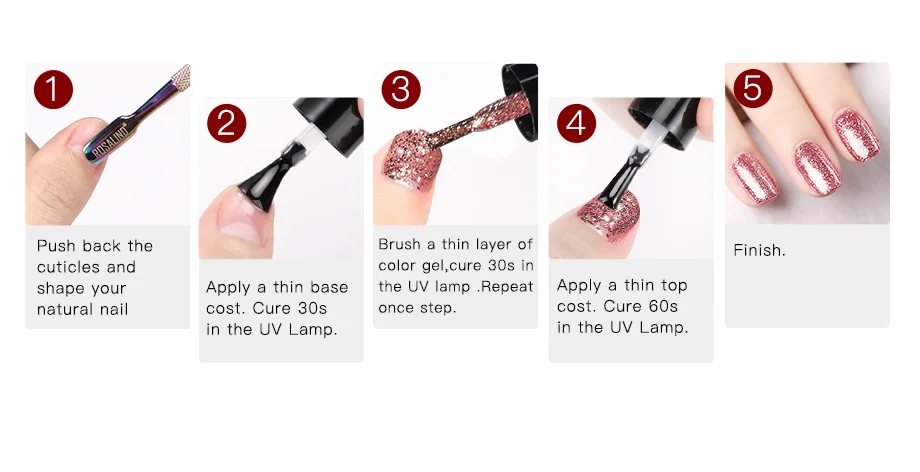 1

ROSALIND

Push back the cuticles and shape your natural nail

2

Apply a thin base cost. Cure 30s in the UV Lamp.

3

Brush a thin layer of color gel,cure 30s in the UV lamp .Repeat once step.

4

Apply a thin top cost. Cure 60s in the UV Lamp.

5

Finish.