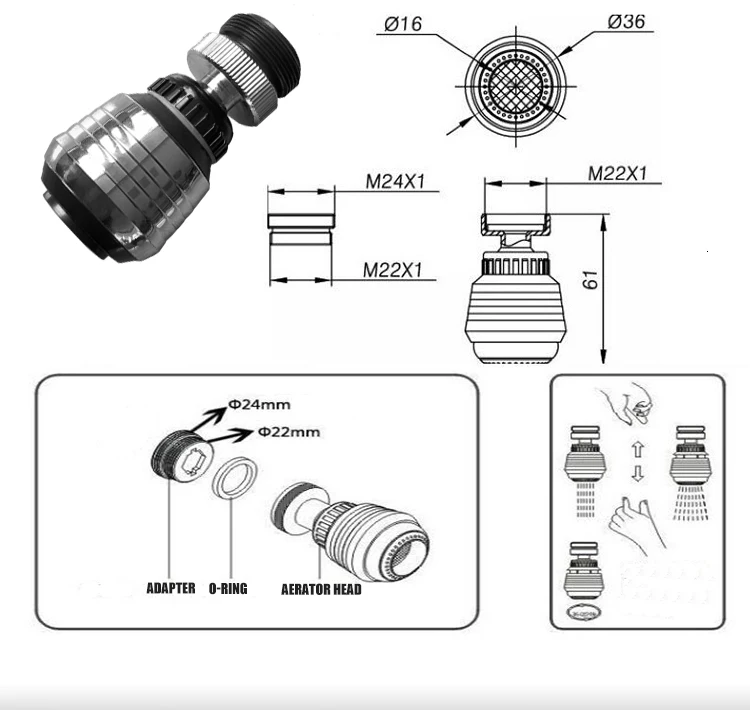 Ø16

Ø36

M24X1

M22X1

M22X1

61

Φ24mm

Φ22mm

ADAPTER

O-RING

AERATOR HEAD