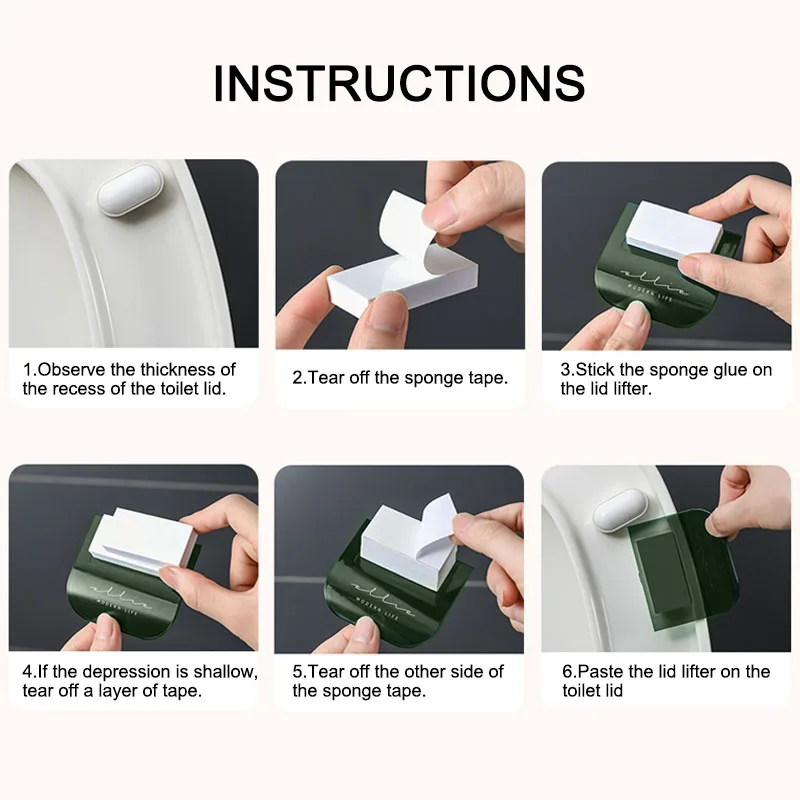 INSTRUCTIONS

1.Observe the thickness of the recess of the toilet lid.

2.Tear off the sponge tape.

ellie
MODERN LIFE

3.Stick the sponge glue on the lid lifter.

ellie
MODERN LIFE

4.If the depression is shallow, tear off a layer of tape.

ellie
MODERN LIFE

5.Tear off the other side of the sponge tape.

6.Paste the lid lifter on the toilet lid