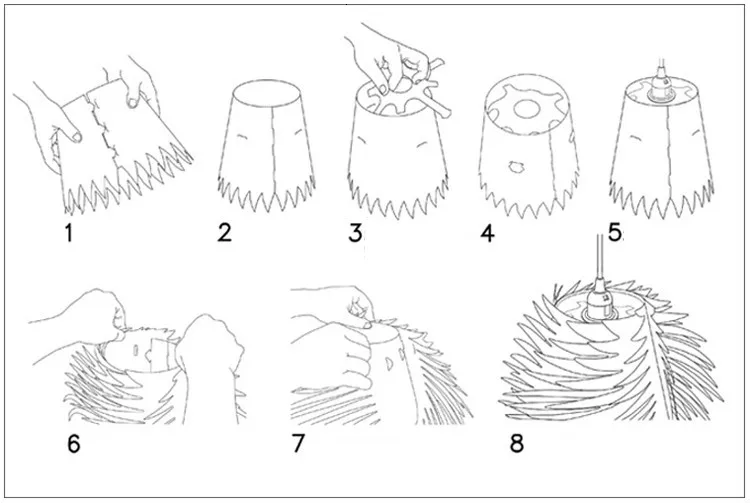 1 2 3 4 5

6 7 8