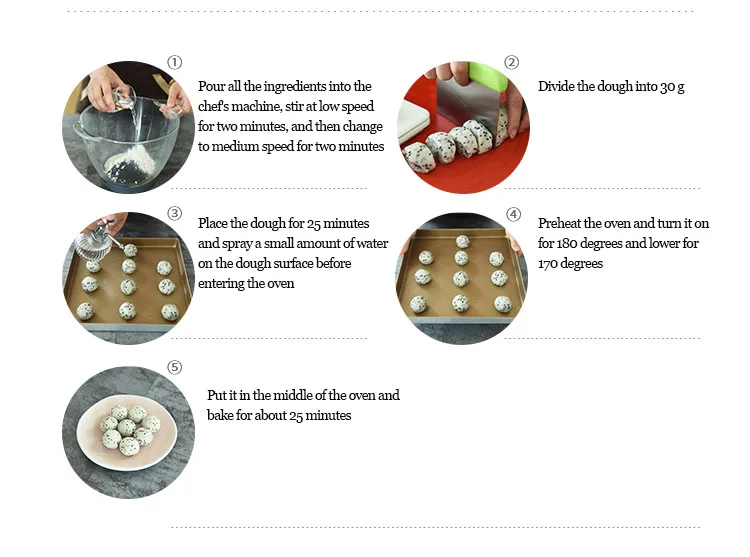 ①
Pour all the ingredients into the chef's machine, stir at low speed for two minutes, and then change to medium speed for two minutes

②
Divide the dough into 30 g

③
Place the dough for 25 minutes and spray a small amount of water on the dough surface before entering the oven

④
Preheat the oven and turn it on for 180 degrees and lower for 170 degrees

⑤
Put it in the middle of the oven and bake for about 25 minutes