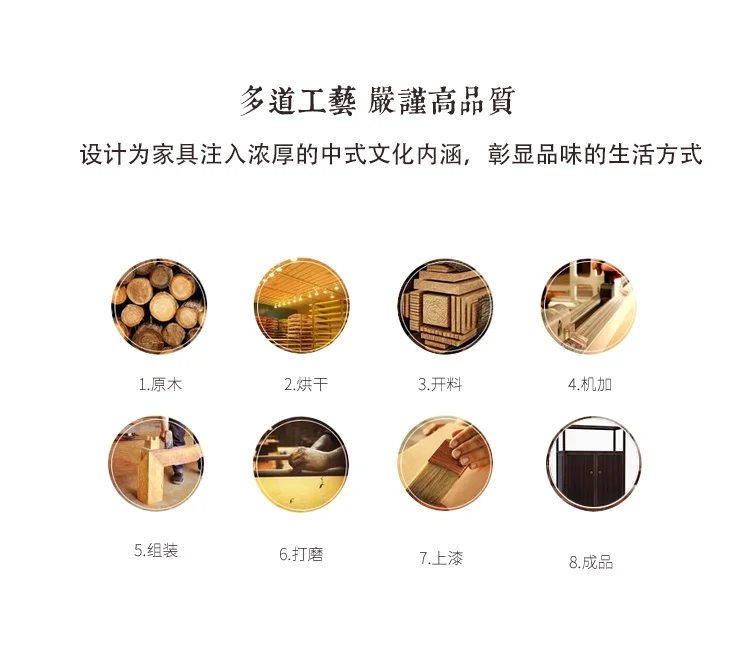 多道工藝 嚴謹高品質

设计为家具注入浓厚的中式文化内涵，彰显品味的生活方式

1.原木

2.烘干

3.开料

4.机加

5.组装

6.打磨

7.上漆

8.成品