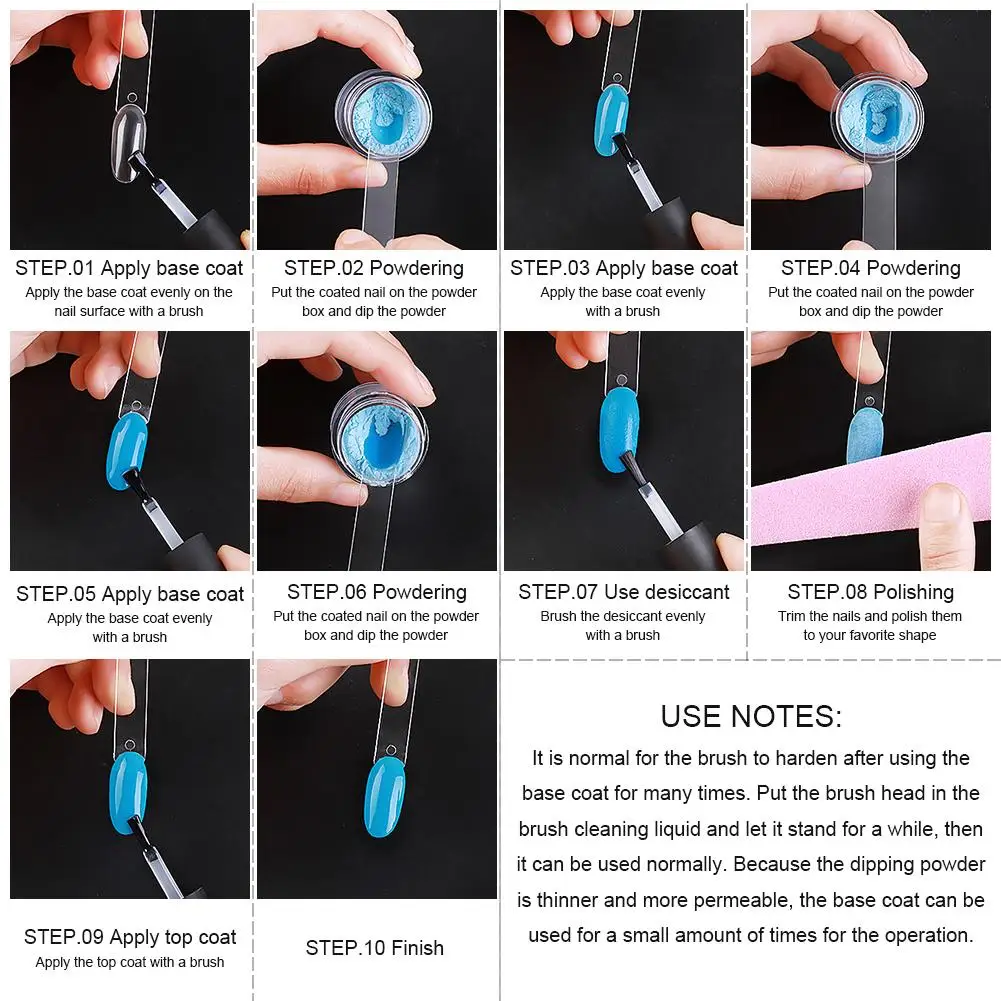 STEP.01 Apply base coat
Apply the base coat evenly on the nail surface with a brush

STEP.02 Powdering
Put the coated nail on the powder box and dip the powder

STEP.03 Apply base coat
Apply the base coat evenly with a brush

STEP.04 Powdering
Put the coated nail on the powder box and dip the powder

STEP.05 Apply base coat
Apply the base coat evenly with a brush

STEP.06 Powdering
Put the coated nail on the powder box and dip the powder

STEP.07 Use desiccant
Brush the desiccant evenly with a brush

STEP.08 Polishing
Trim the nails and polish them to your favorite shape

STEP.09 Apply top coat
Apply the top coat with a brush

STEP.10 Finish

USE NOTES:
It is normal for the brush to harden after using the base coat for many times. Put the brush head in the brush cleaning liquid and let it stand for a while, then it can be used normally. Because the dipping powder is thinner and more permeable, the base coat can be used for a small amount of times for the operation.