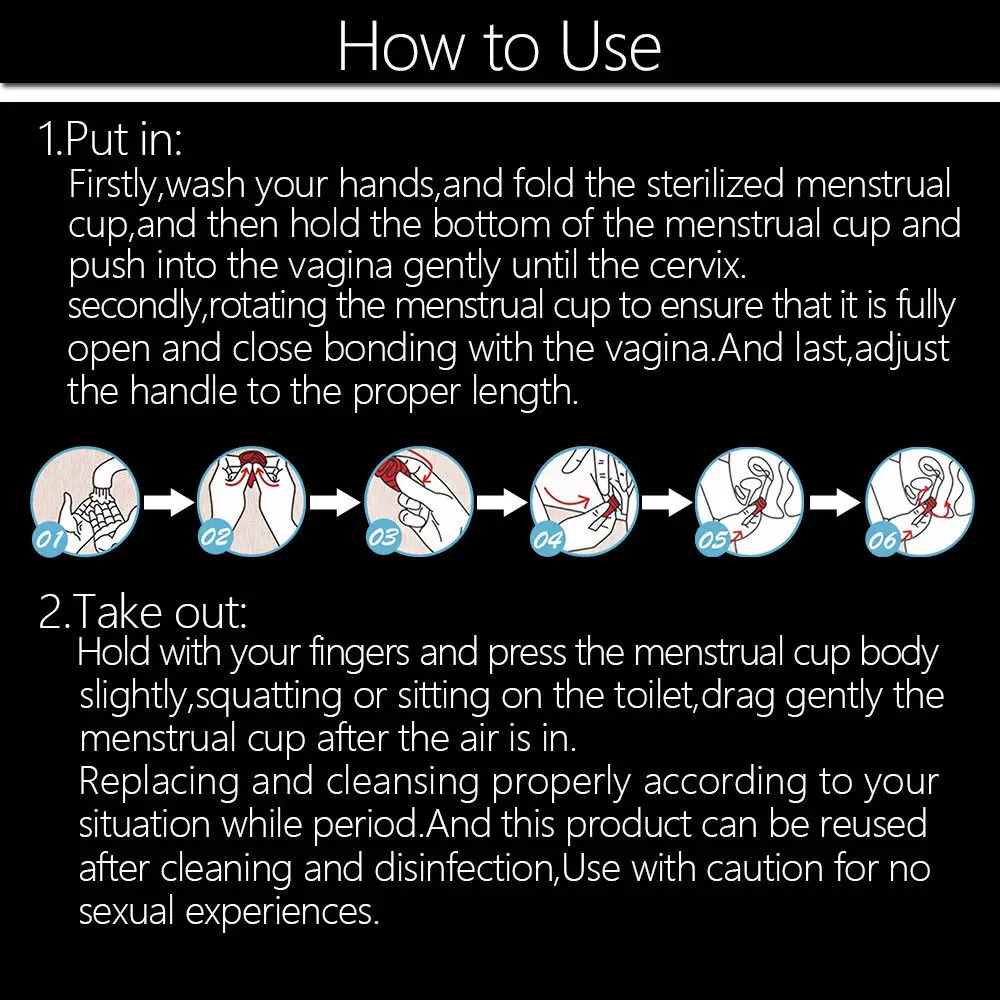 How to Use

1.Put in:
Firstly,wash your hands,and fold the sterilized menstrual cup,and then hold the bottom of the menstrual cup and push into the vagina gently until the cervix.
secondly,rotating the menstrual cup to ensure that it is fully open and close bonding with the vagina.And last,adjust the handle to the proper length.

01 02 03 04 05 06

2.Take out:
Hold with your fingers and press the menstrual cup body slightly,squatting or sitting on the toilet,drag gently the menstrual cup after the air is in.
Replacing and cleansing properly according to your situation while period.And this product can be reused after cleaning and disinfection,Use with caution for no sexual experiences.