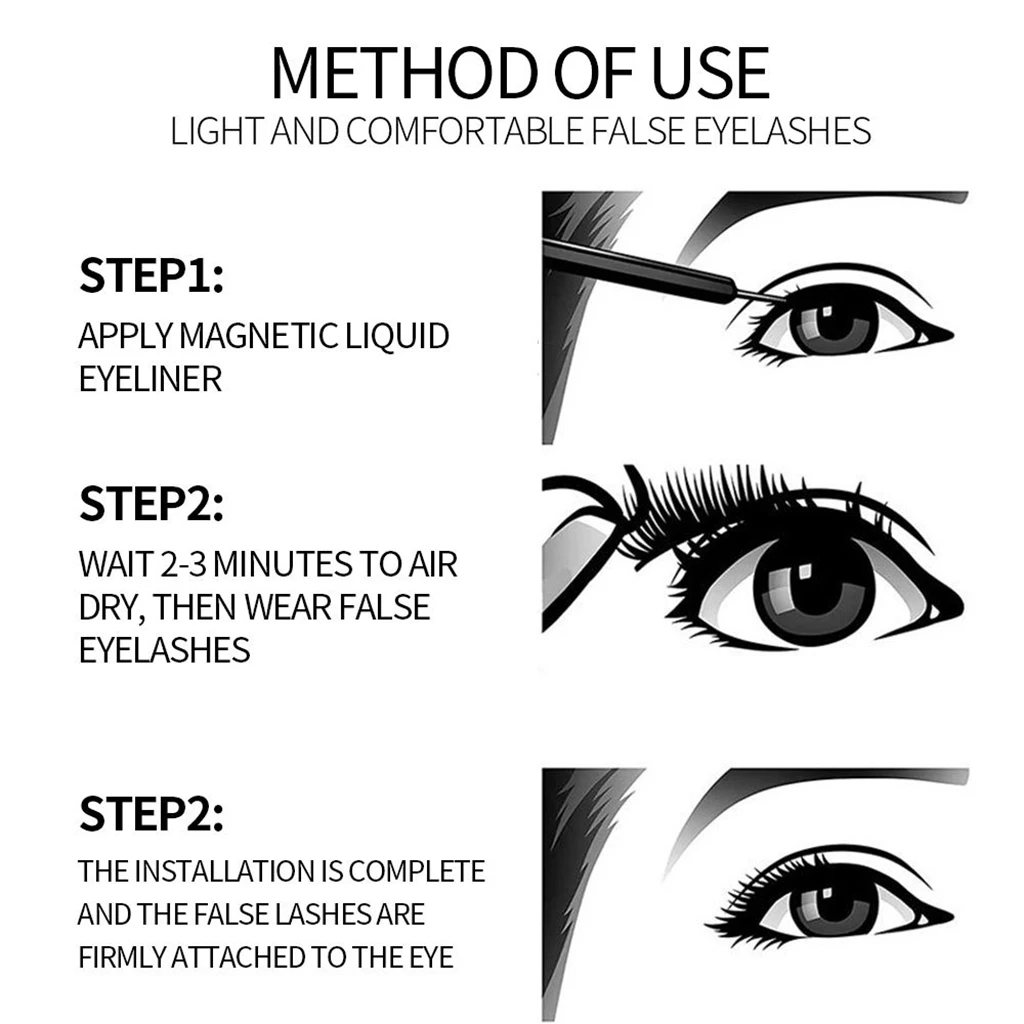 METHOD OF USE
LIGHT AND COMFORTABLE FALSE EYELASHES

STEP1:
APPLY MAGNETIC LIQUID EYELINER

STEP2:
WAIT 2-3 MINUTES TO AIR DRY, THEN WEAR FALSE EYELASHES

STEP2:
THE INSTALLATION IS COMPLETE AND THE FALSE LASHES ARE FIRMLY ATTACHED TO THE EYE