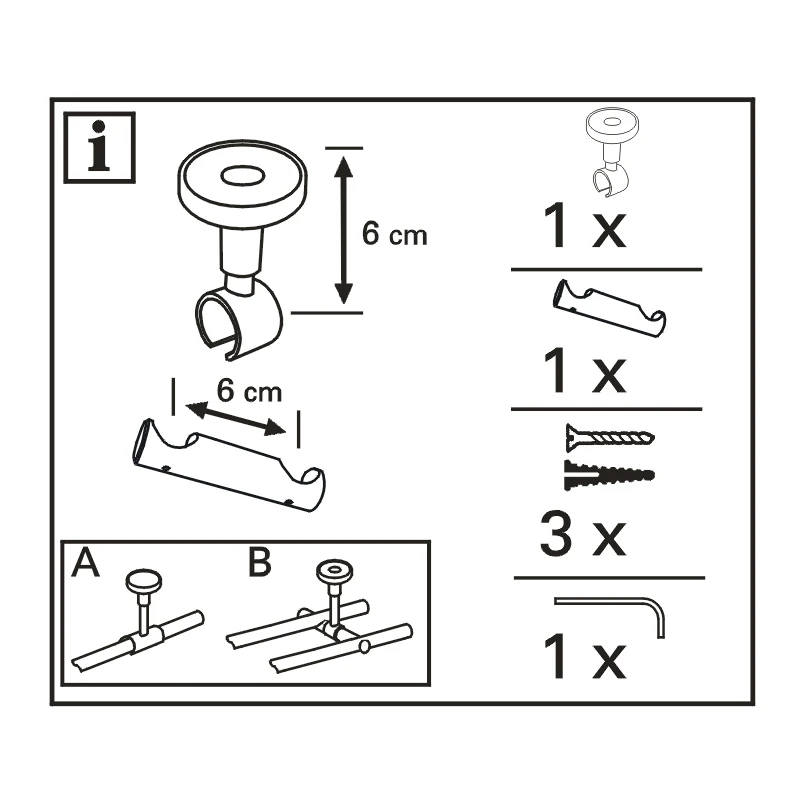 i

6 cm

6 cm

A

B

1 x

1 x

3 x

1 x