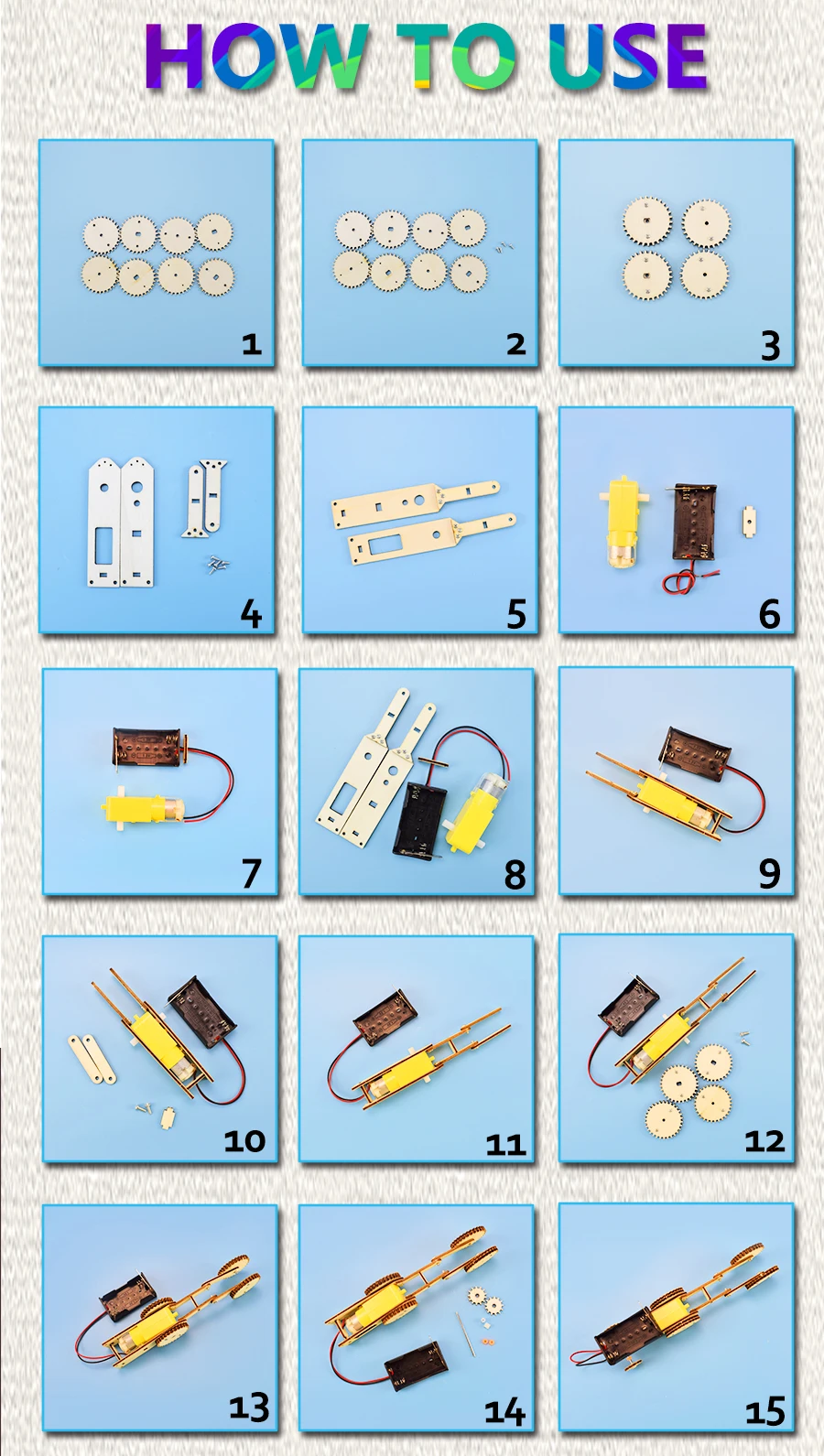 HOW TO USE

1

2

3

4

5

6

7

8

9

10

11

12

13

14

15