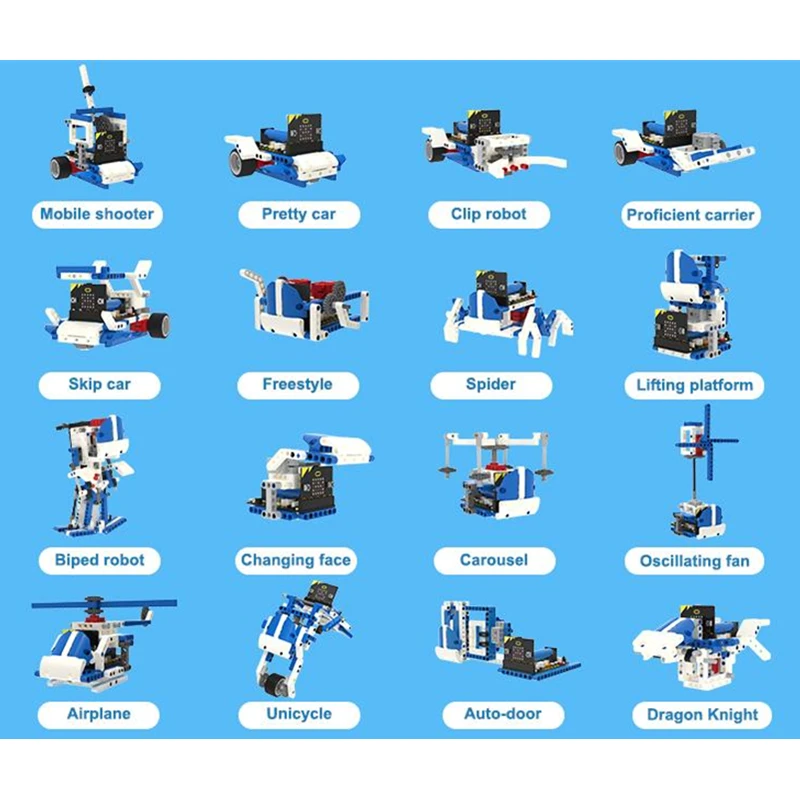 Mobile shooter
Pretty car
Clip robot
Proficient carrier

Skip car
Freestyle
Spider
Lifting platform

Biped robot
Changing face
Carousel
Oscillating fan

Airplane
Unicycle
Auto-door
Dragon Knight