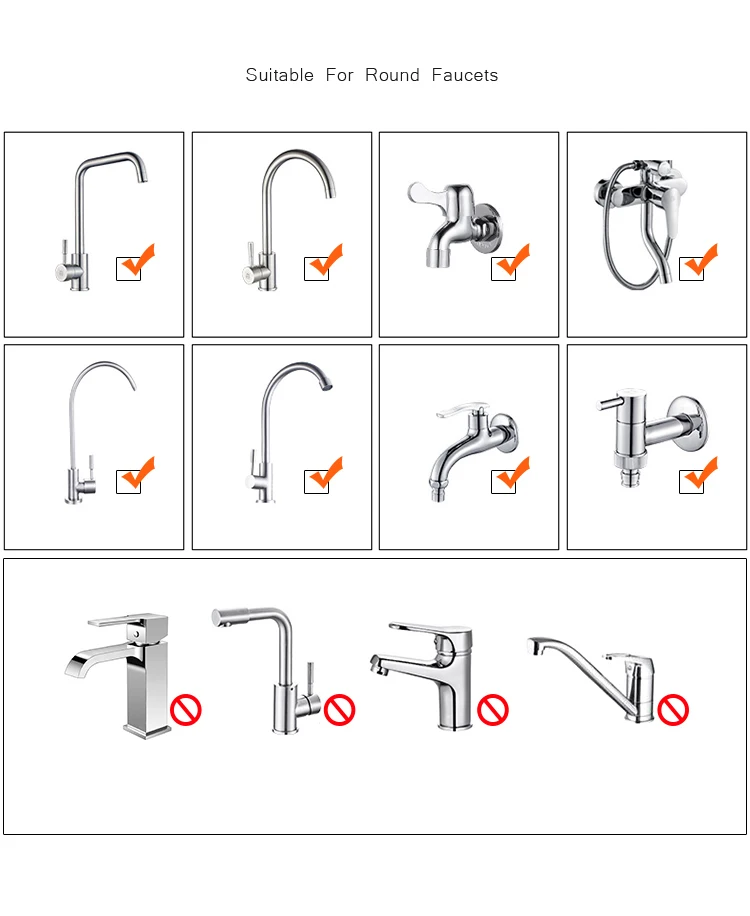 Suitable For Round Faucets