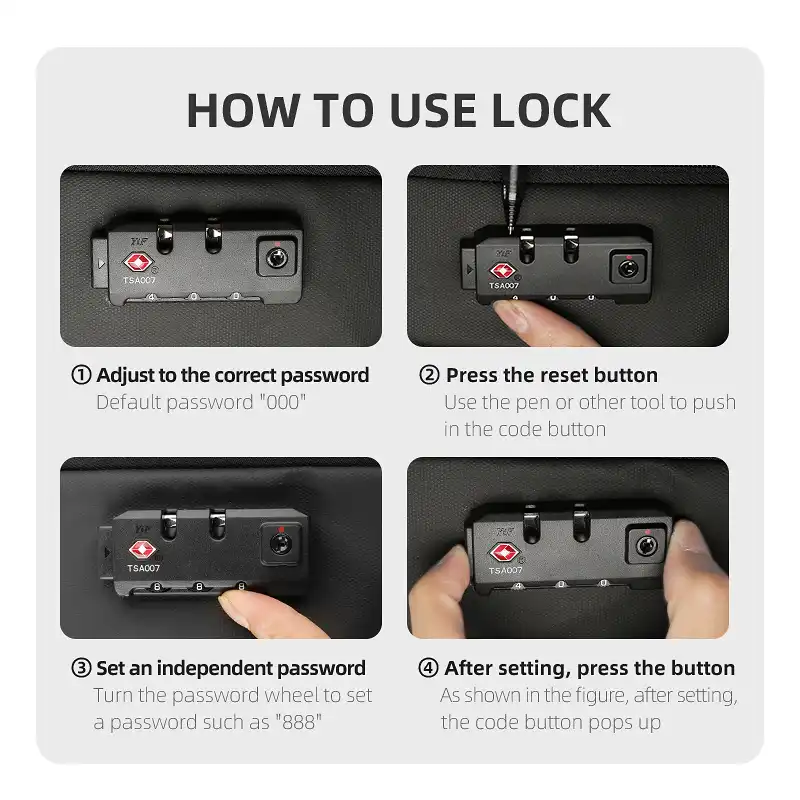 HOW TO USE LOCK

TSA007

TSA007

① Adjust to the correct password
Default password "000"

② Press the reset button
Use the pen or other tool to push in the code button

TSA007

TSA007

③ Set an independent password
Turn the password wheel to set a password such as "888"

④ After setting, press the button
As shown in the figure, after setting, the code button pops up