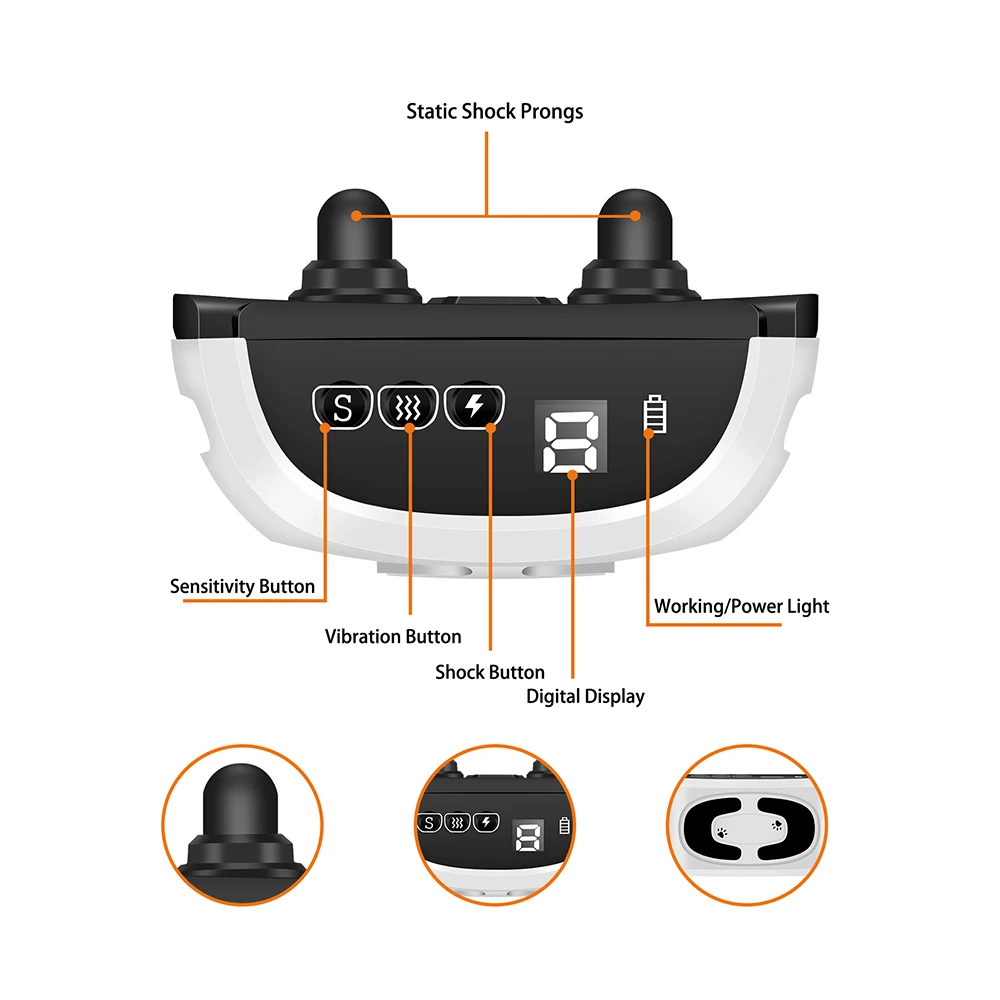 Static Shock Prongs

S

8

Sensitivity Button

Vibration Button

Shock Button

Digital Display

Working/Power Light

S

8