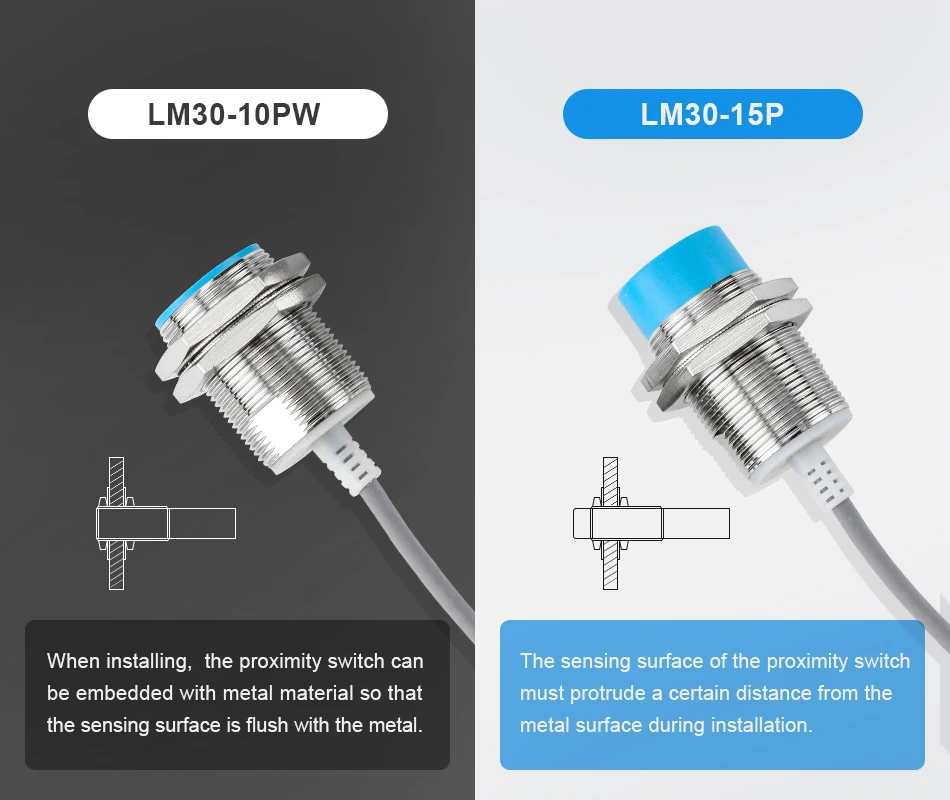 LM30-10PW

When installing, the proximity switch can be embedded with metal material so that the sensing surface is flush with the metal.

LM30-15P

The sensing surface of the proximity switch must protrude a certain distance from the metal surface during installation.