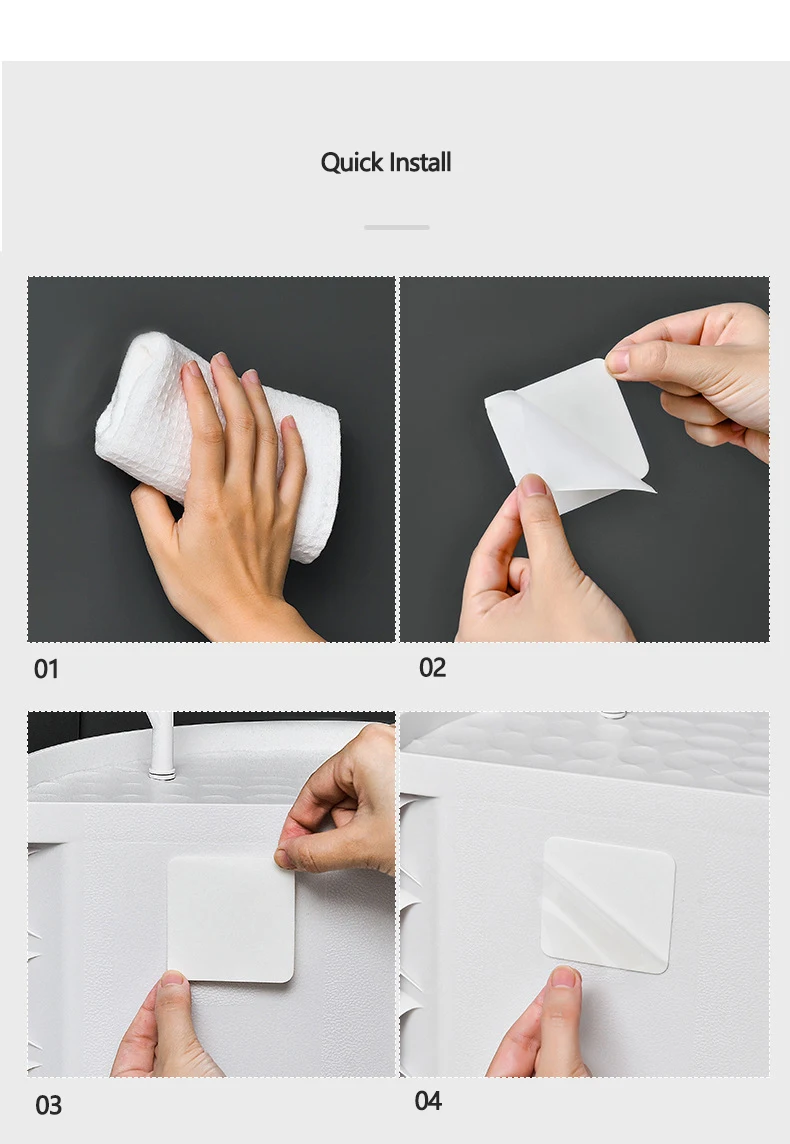 Quick Install

01

02

03

04