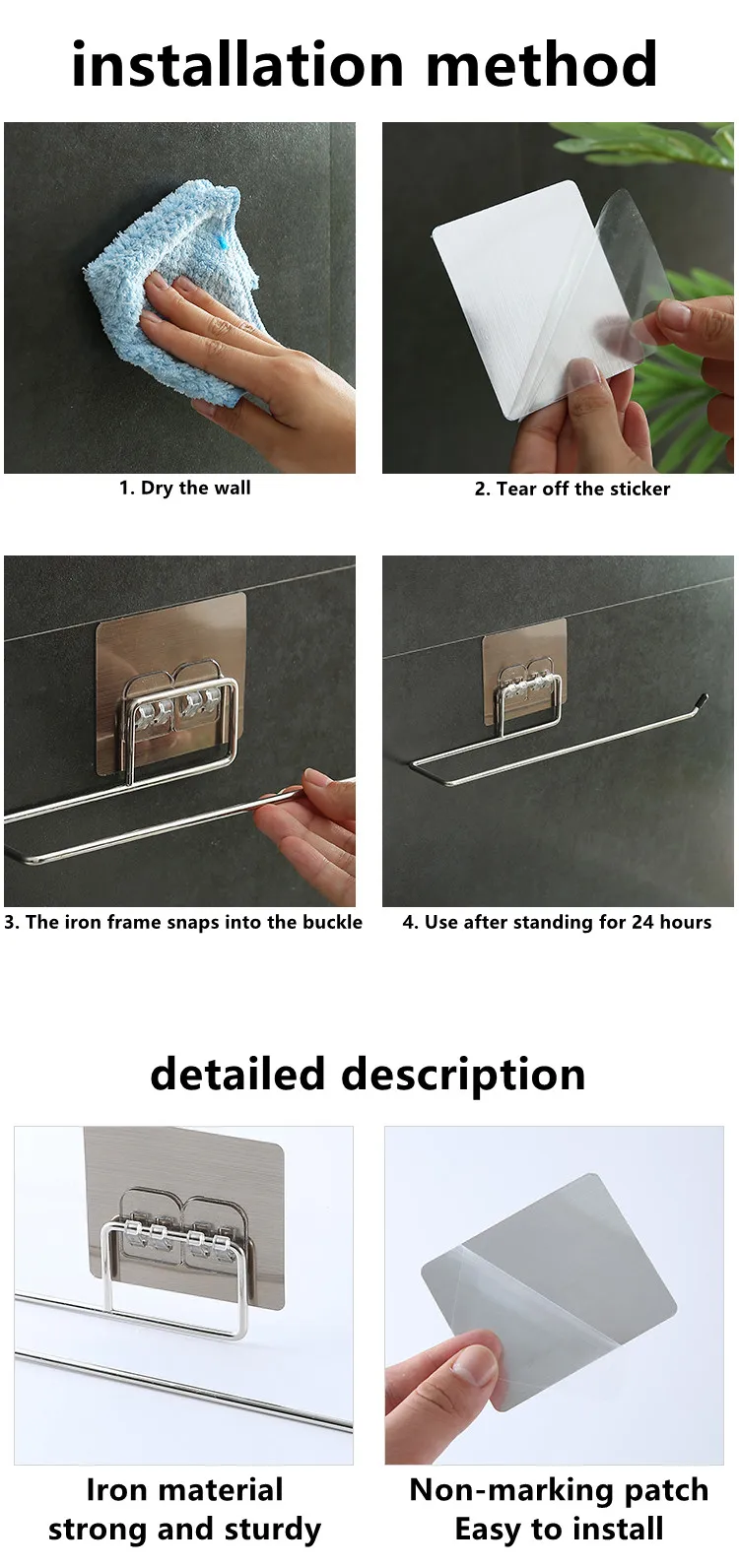 installation method

1. Dry the wall

2. Tear off the sticker

3. The iron frame snaps into the buckle

4. Use after standing for 24 hours

detailed description

Iron material
strong and sturdy

Non-marking patch
Easy to install