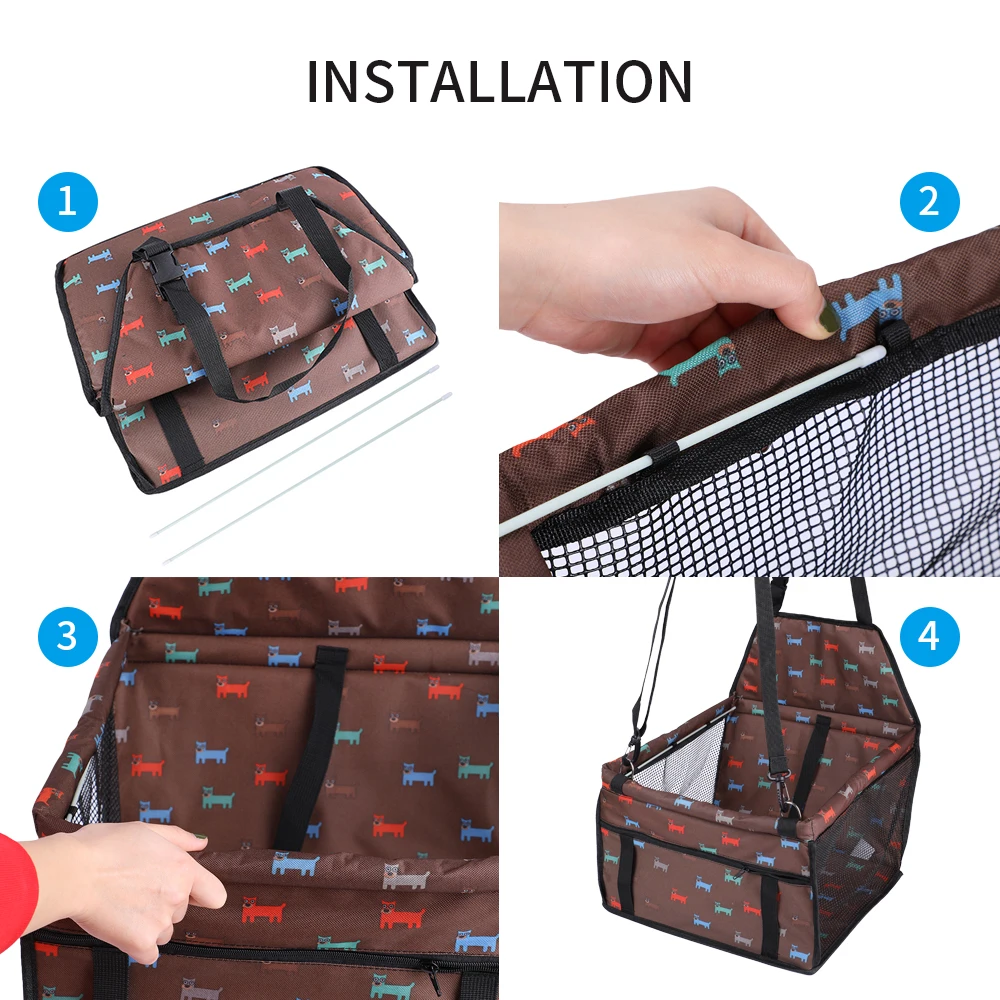 INSTALLATION

1

2

3

4