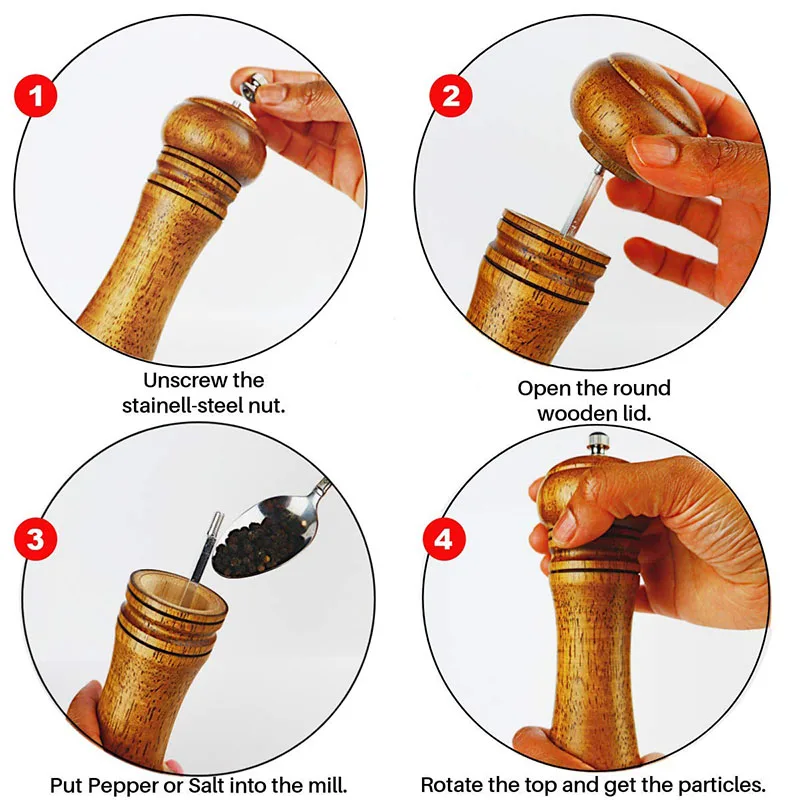 1

Unscrew the stainell-steel nut.

2

Open the round wooden lid.

3

Put Pepper or Salt into the mill.

4

Rotate the top and get the particles.