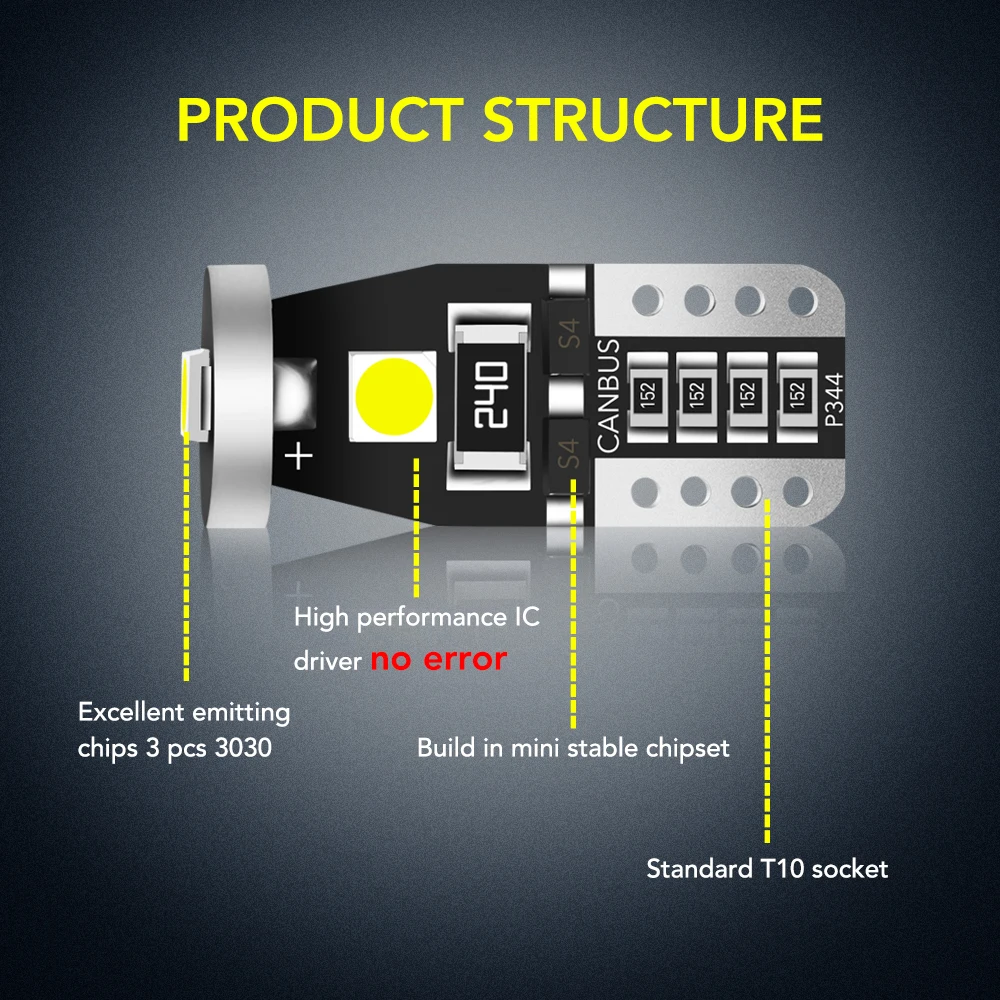 PRODUCT STRUCTURE

+

240

S4

S4

CANBUS

152

152

152

152

P344

High performance IC driver no error

Excellent emitting chips 3 pcs 3030

Build in mini stable chipset

Standard T10 socket