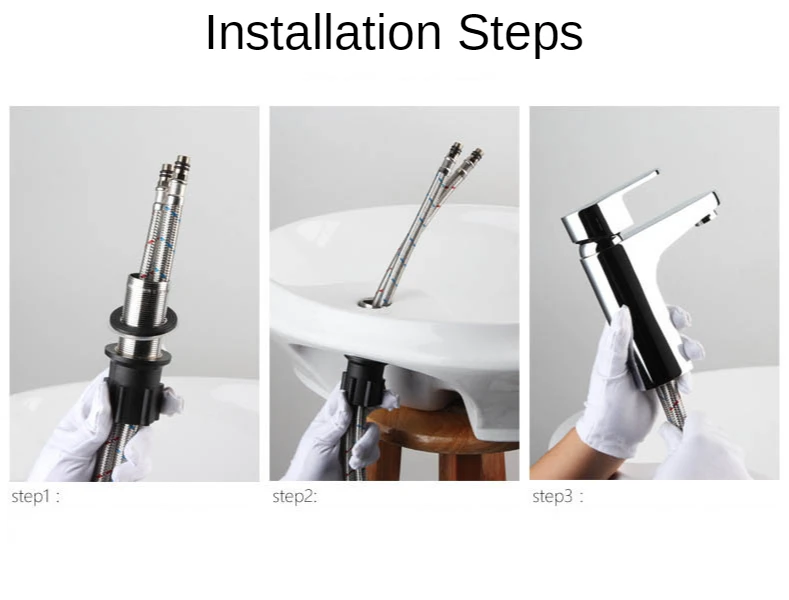 Installation Steps

step1 :

step2:

step3 :