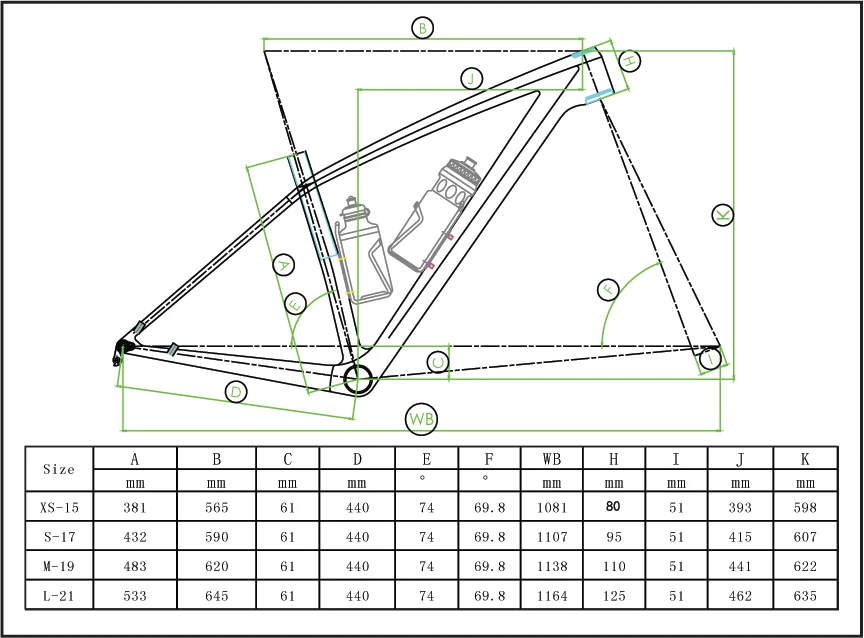 B
H
J
K
A
E
F
C
I
D
WB

| Size | A | B | C | D | E | F | WB | H | I | J | K |
|---|---|---|---|---|---|---|---|---|---|---|---|
| | mm | mm | mm | mm | ° | ° | mm | mm | mm | mm | mm |
| XS-15 | 381 | 565 | 61 | 440 | 74 | 69.8 | 1081 | 80 | 51 | 393 | 598 |
| S-17 | 432 | 590 | 61 | 440 | 74 | 69.8 | 1107 | 95 | 51 | 415 | 607 |
| M-19 | 483 | 620 | 61 | 440 | 74 | 69.8 | 1138 | 110 | 51 | 441 | 622 |
| L-21 | 533 | 645 | 61 | 440 | 74 | 69.8 | 1164 | 125 | 51 | 462 | 635 |