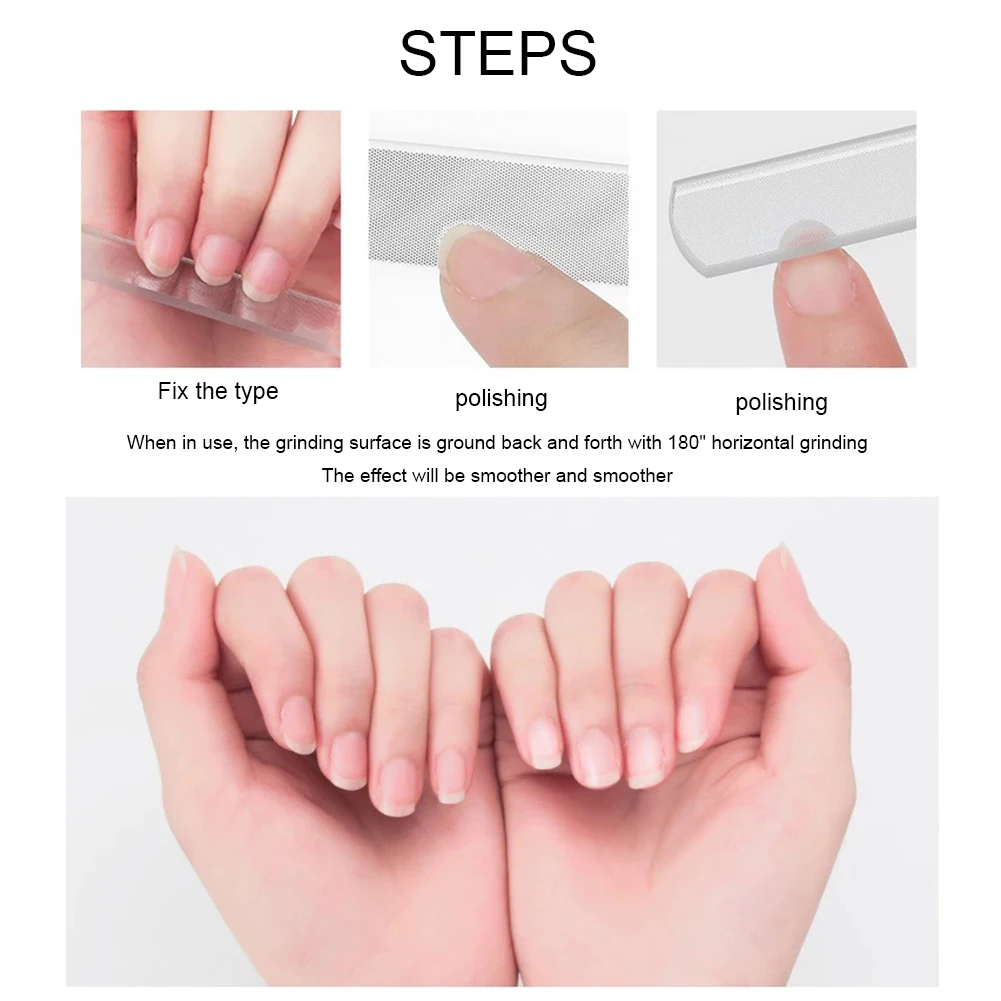 STEPS

Fix the type

polishing

polishing

When in use, the grinding surface is ground back and forth with 180" horizontal grinding

The effect will be smoother and smoother