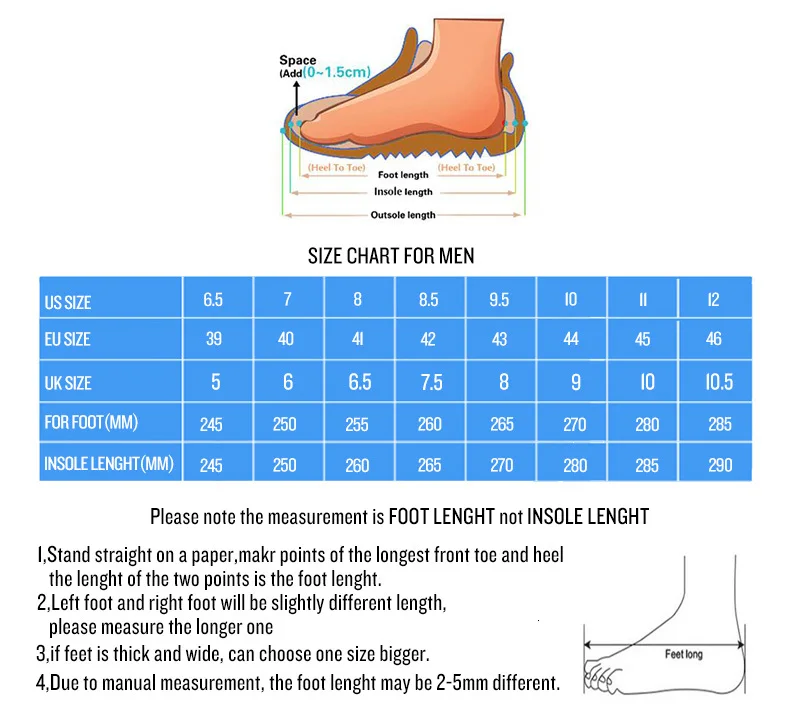 Space
(Add(0~1.5cm)

(Heel To Toe)
Foot length
(Heel To Toe)
Insole length
Outsole length

SIZE CHART FOR MEN

| US SIZE | 6.5 | 7 | 8 | 8.5 | 9.5 | 10 | 11 | 12 |
|---|---|---|---|---|---|---|---|---|
| EU SIZE | 39 | 40 | 41 | 42 | 43 | 44 | 45 | 46 |
| UK SIZE | 5 | 6 | 6.5 | 7.5 | 8 | 9 | 10 | 10.5 |
| FOR FOOT(MM) | 245 | 250 | 255 | 260 | 265 | 270 | 280 | 285 |
| INSOLE LENGHT(MM) | 245 | 250 | 260 | 265 | 270 | 280 | 285 | 290 |

Please note the measurement is FOOT LENGHT not INSOLE LENGHT

1,Stand straight on a paper,makr points of the longest front toe and heel the lenght of the two points is the foot lenght.
2,Left foot and right foot will be slightly different length, please measure the longer one
3,if feet is thick and wide, can choose one size bigger.
4,Due to manual measurement, the foot lenght may be 2-5mm different.

Feet long