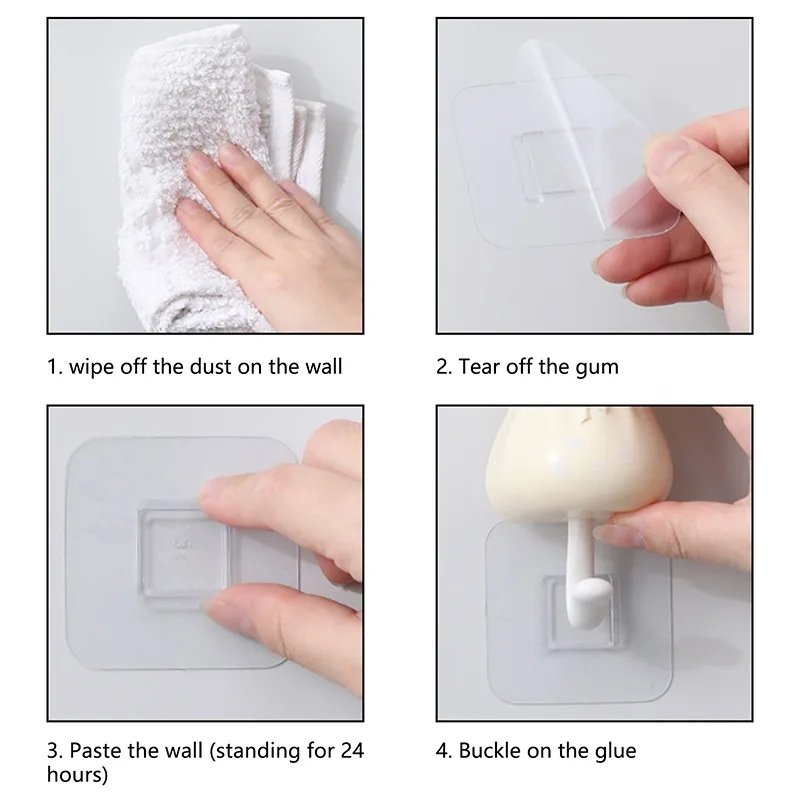 1. wipe off the dust on the wall

2. Tear off the gum

3. Paste the wall (standing for 24 hours)

4. Buckle on the glue