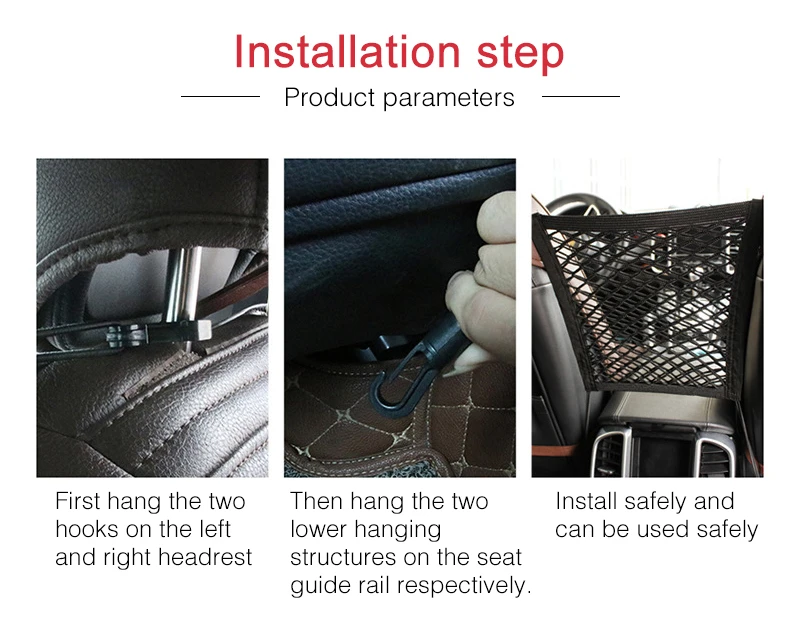 Installation step

Product parameters

First hang the two hooks on the left and right headrest

Then hang the two lower hanging structures on the seat guide rail respectively.

Install safely and can be used safely