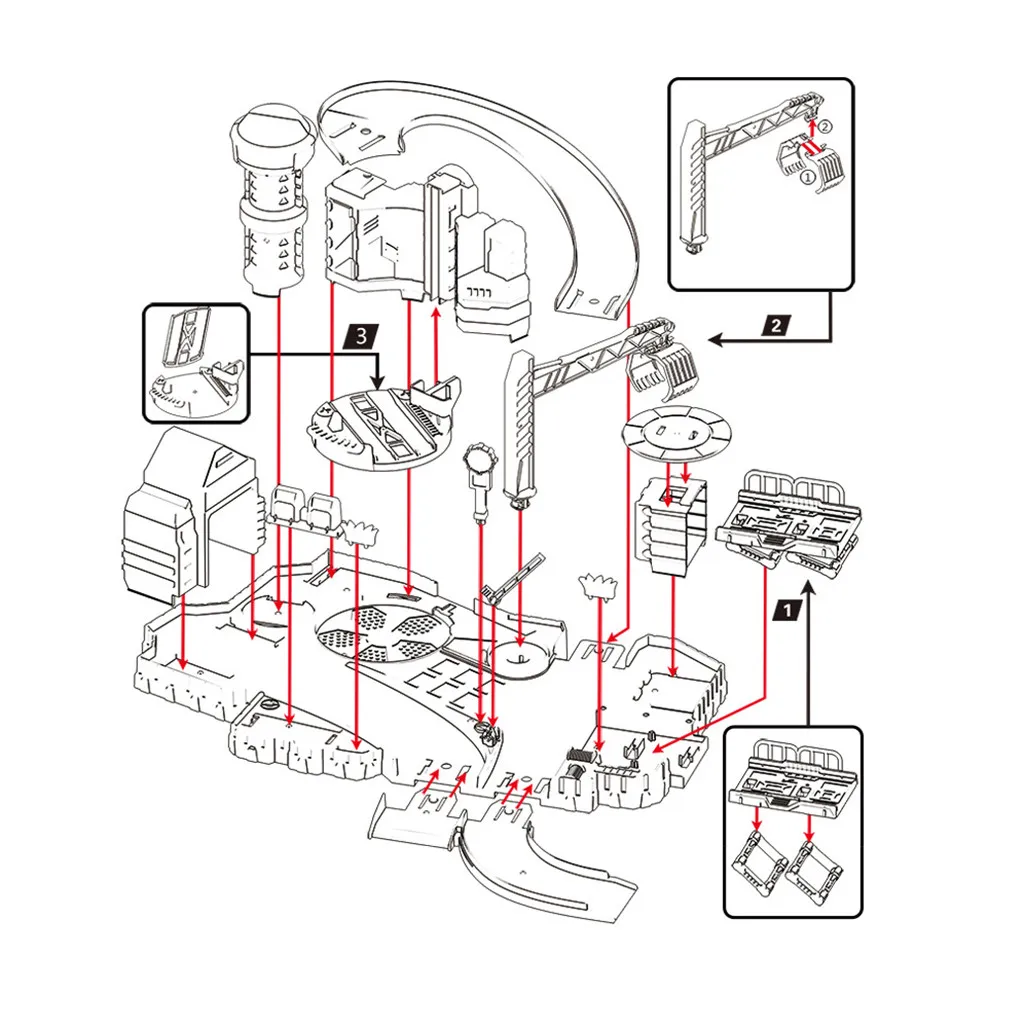 ②
①
2
3
1