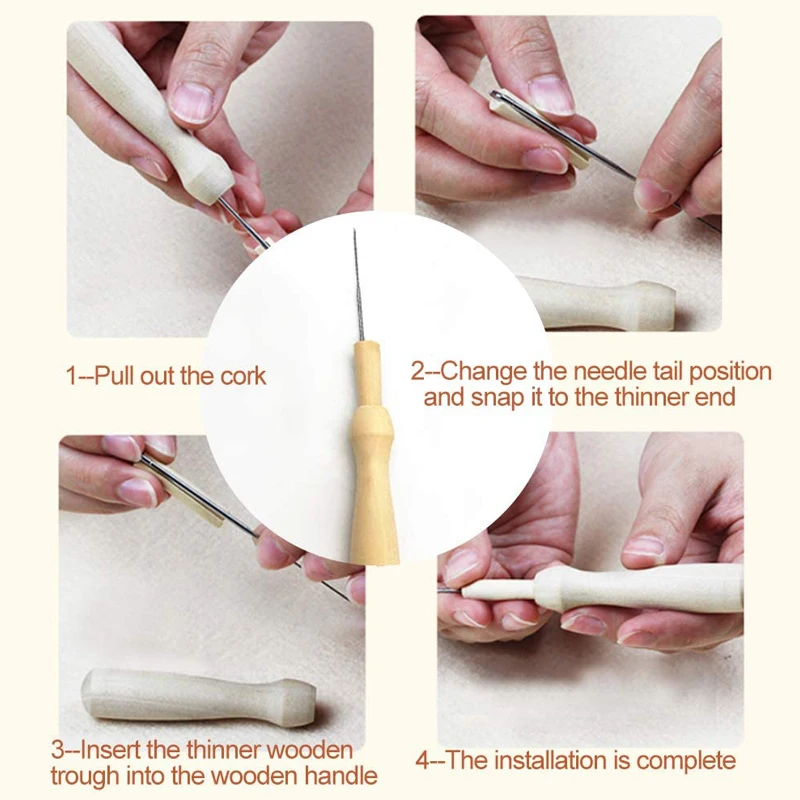 1--Pull out the cork

2--Change the needle tail position and snap it to the thinner end

3--Insert the thinner wooden trough into the wooden handle

4--The installation is complete