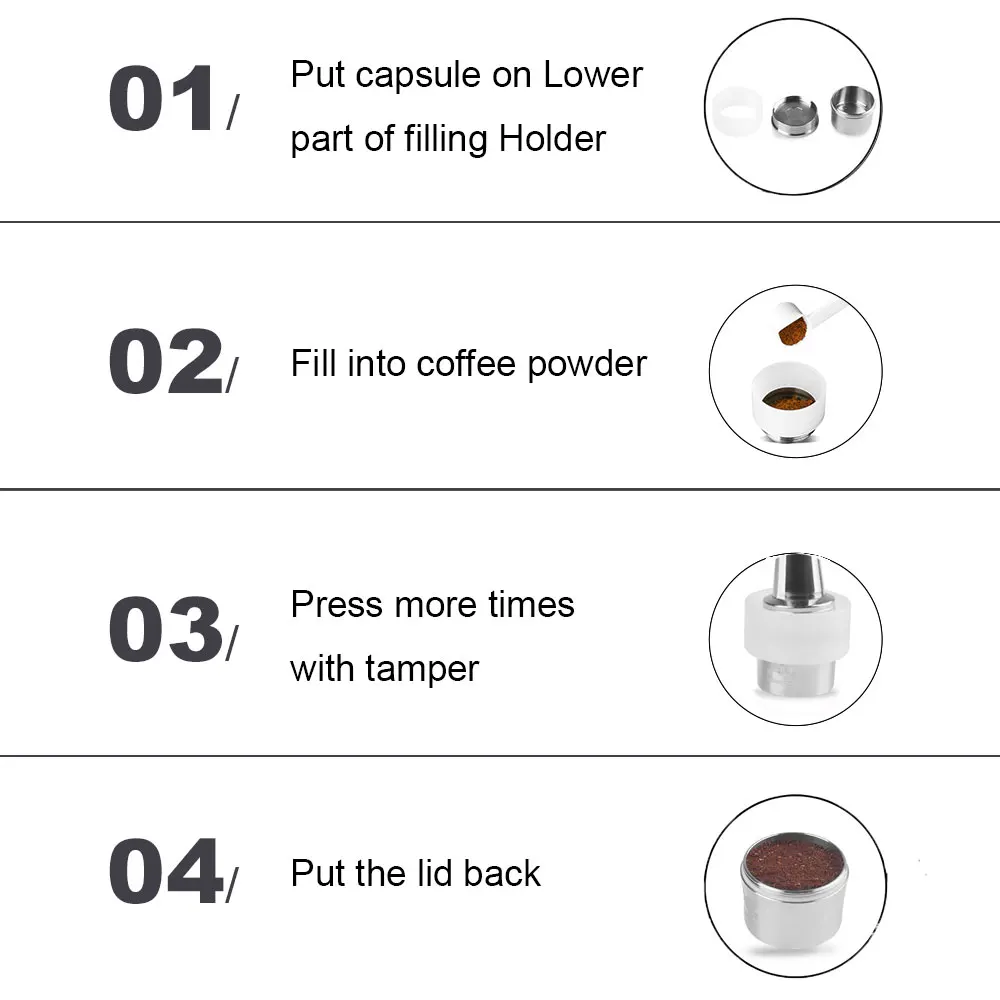 01/ Put capsule on Lower part of filling Holder

02/ Fill into coffee powder

03/ Press more times with tamper

04/ Put the lid back