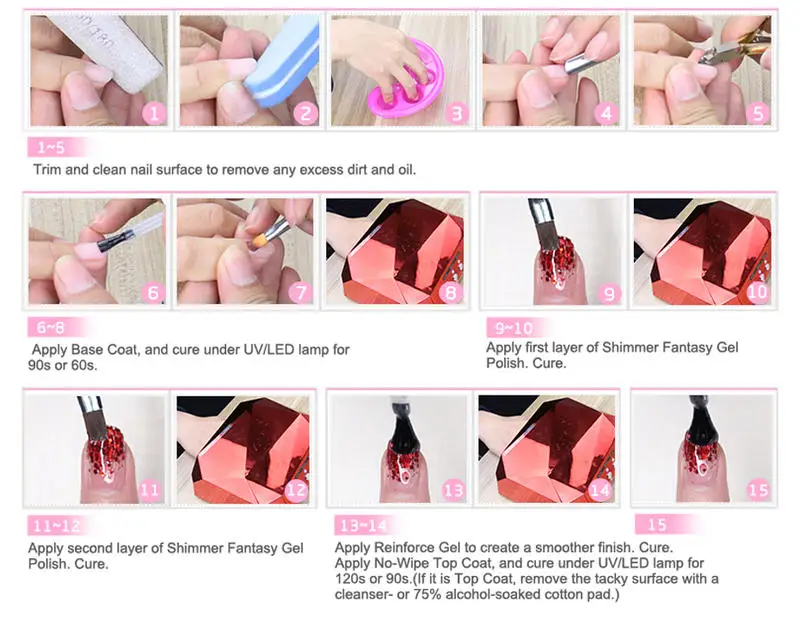 1 2 3 4 5

1~5

Trim and clean nail surface to remove any excess dirt and oil.

6 7 8 9 10

6~8

Apply Base Coat, and cure under UV/LED lamp for 90s or 60s.

9~10

Apply first layer of Shimmer Fantasy Gel Polish. Cure.

11 12 13 14 15

11~12

Apply second layer of Shimmer Fantasy Gel Polish. Cure.

13~14

Apply Reinforce Gel to create a smoother finish. Cure.
Apply No-Wipe Top Coat, and cure under UV/LED lamp for 120s or 90s.(If it is Top Coat, remove the tacky surface with a cleanser- or 75% alcohol-soaked cotton pad.)

15