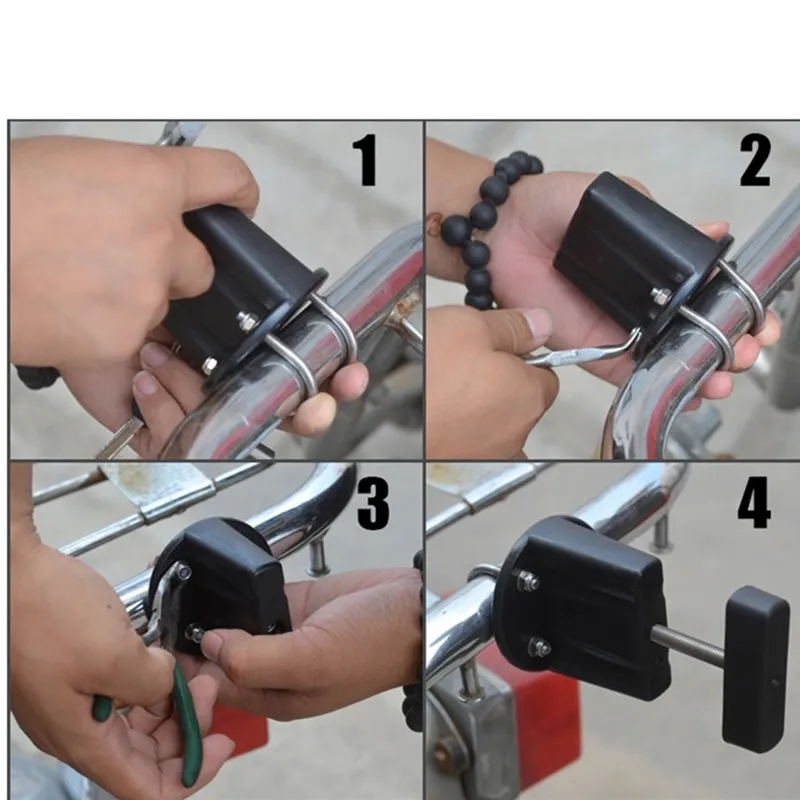 1

2

3

4