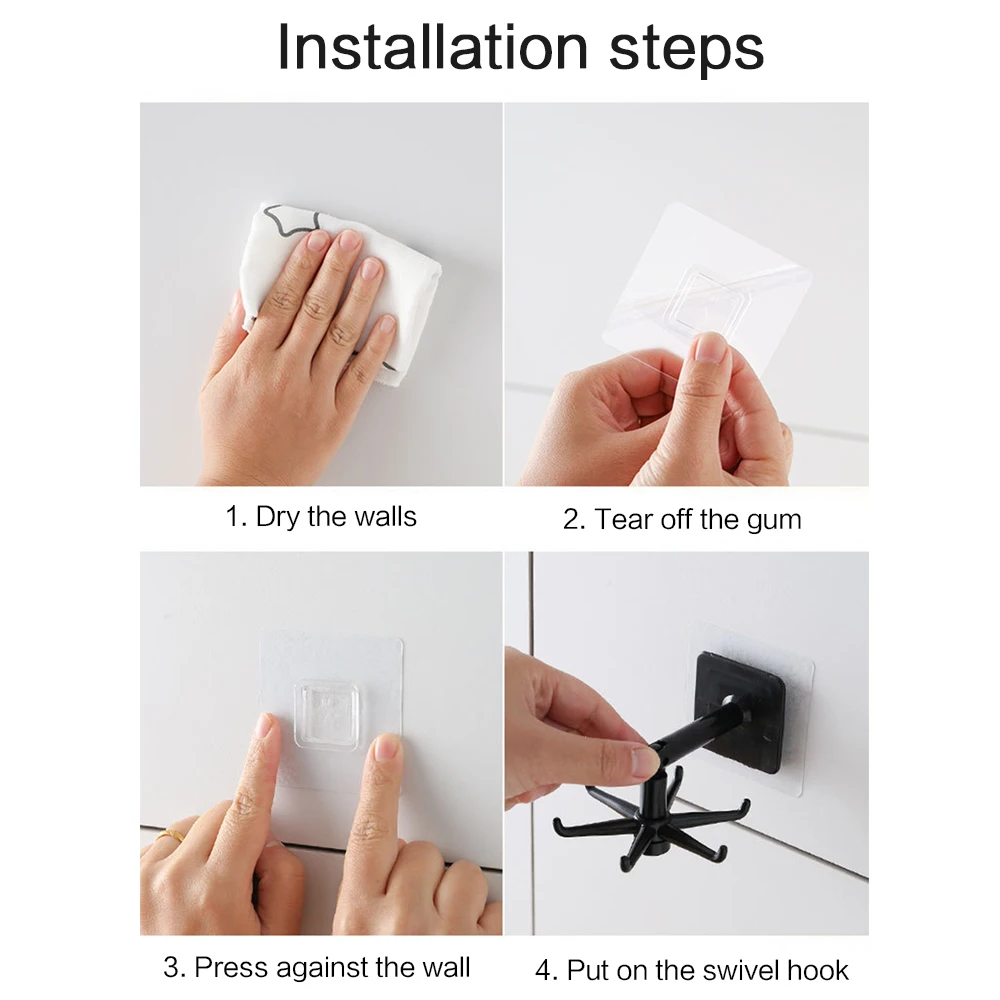 Installation steps

1. Dry the walls

2. Tear off the gum

3. Press against the wall

4. Put on the swivel hook