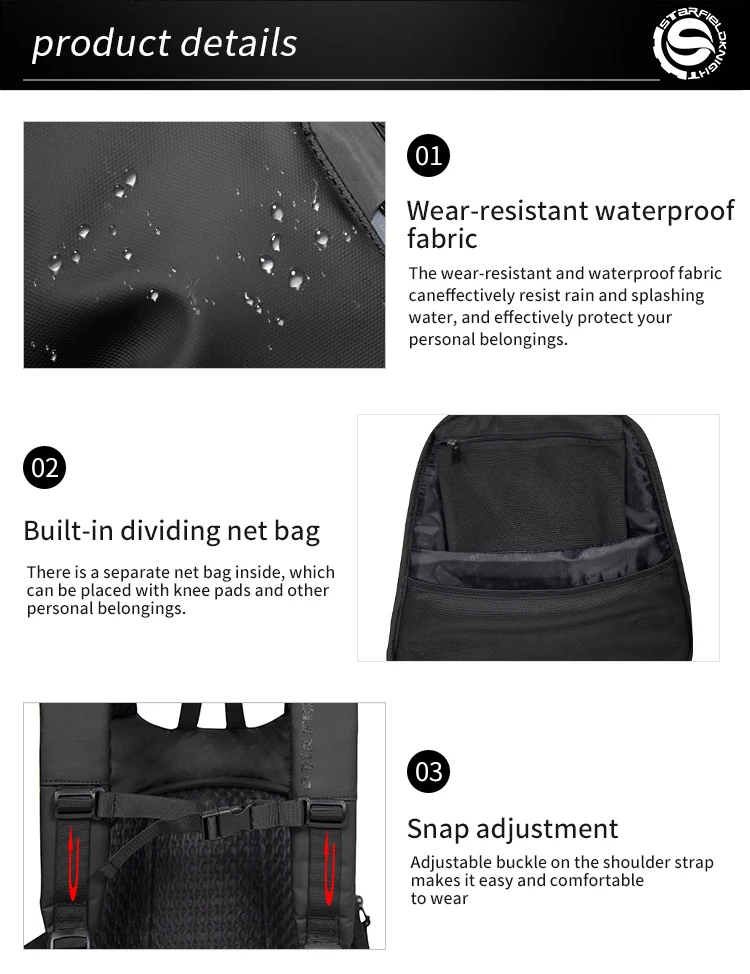 product details

STARFIELDKNIGHT

01

Wear-resistant waterproof fabric

The wear-resistant and waterproof fabric caneffectively resist rain and splashing water, and effectively protect your personal belongings.

02

Built-in dividing net bag

There is a separate net bag inside, which can be placed with knee pads and other personal belongings.

03

Snap adjustment

Adjustable buckle on the shoulder strap makes it easy and comfortable to wear