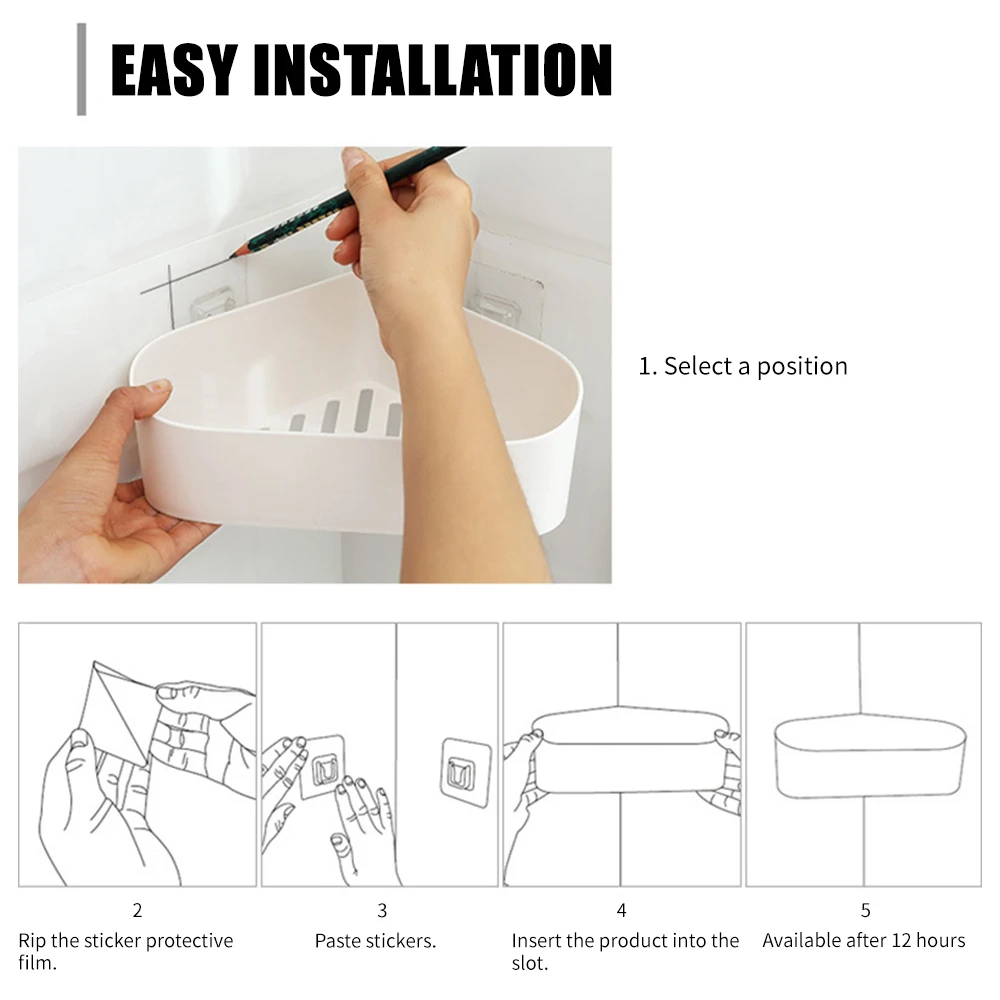 EASY INSTALLATION

1. Select a position

2
Rip the sticker protective film.

3
Paste stickers.

4
Insert the product into the slot.

5
Available after 12 hours