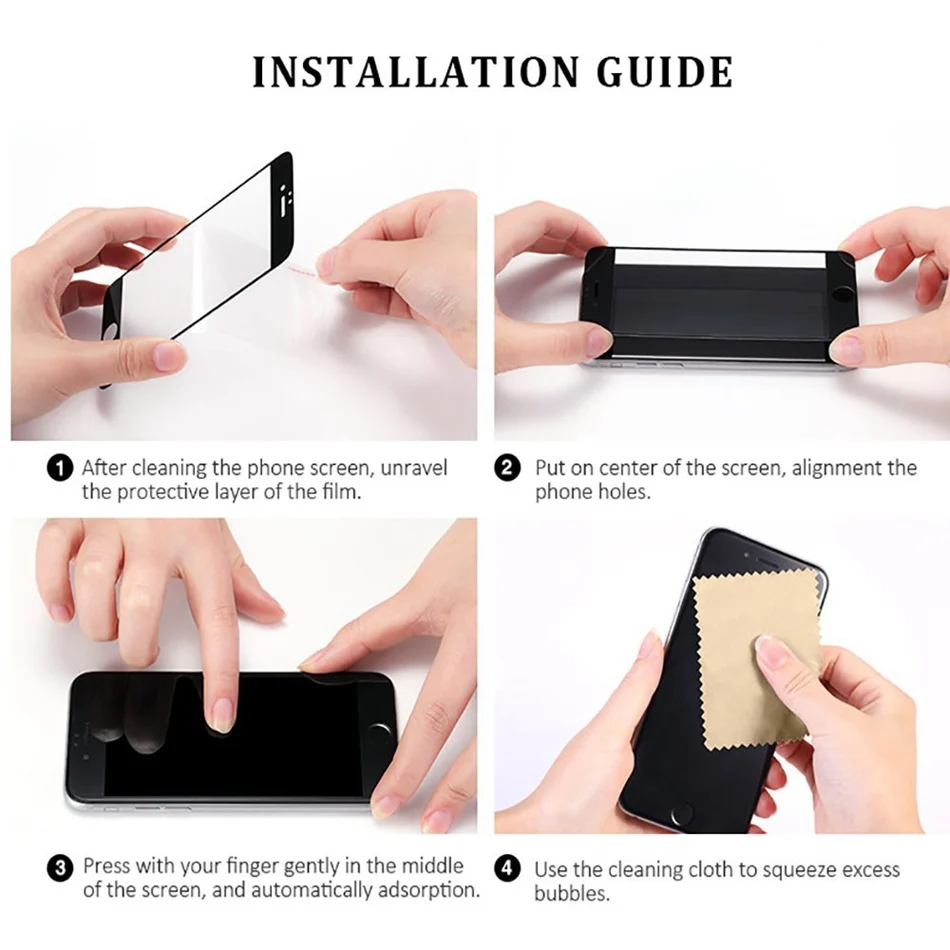 INSTALLATION GUIDE

1 After cleaning the phone screen, unravel the protective layer of the film.

2 Put on center of the screen, alignment the phone holes.

3 Press with your finger gently in the middle of the screen, and automatically adsorption.

4 Use the cleaning cloth to squeeze excess bubbles.