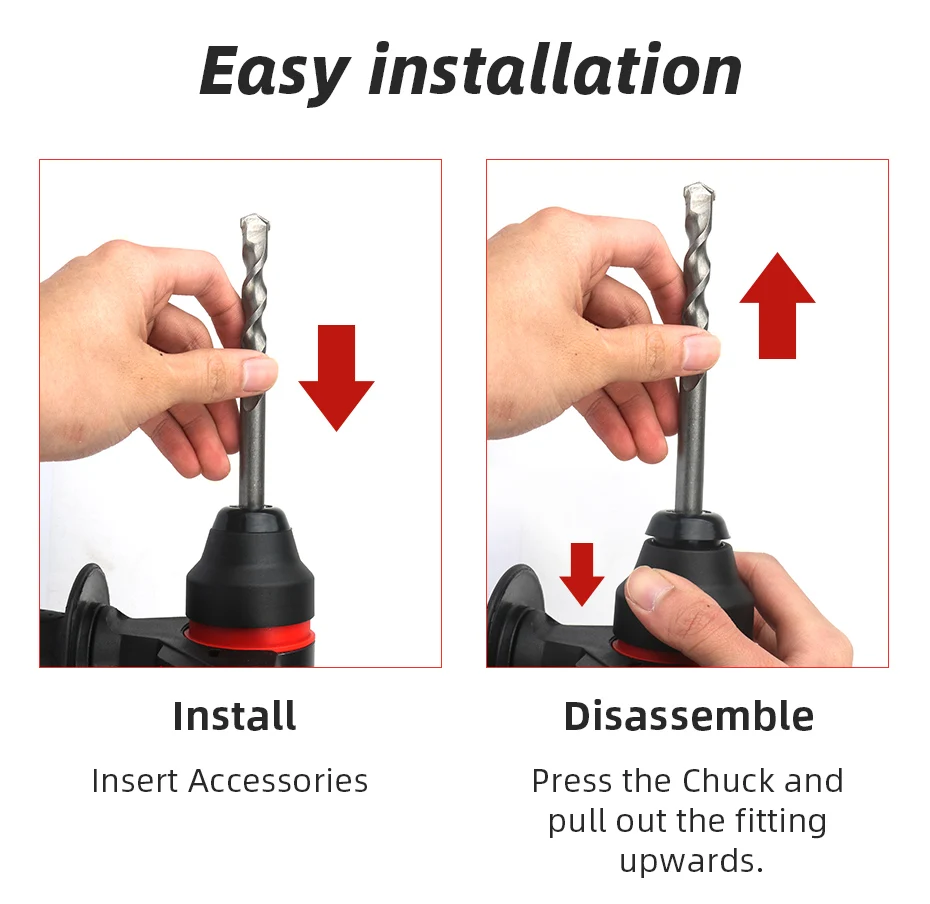 Easy installation

Install

Insert Accessories

Disassemble

Press the Chuck and pull out the fitting upwards.