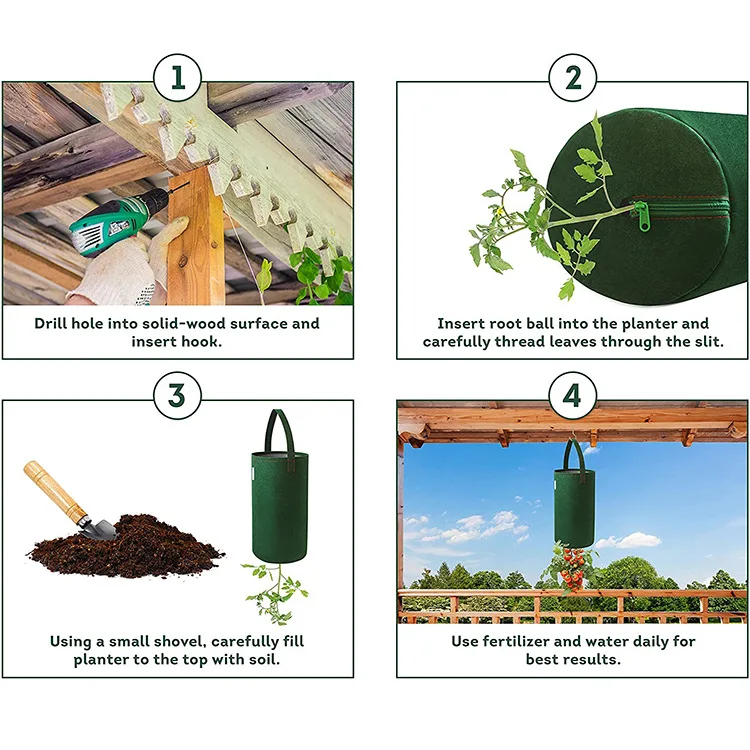 1

Drill hole into solid-wood surface and insert hook.

2

Insert root ball into the planter and carefully thread leaves through the slit.

3

Using a small shovel, carefully fill planter to the top with soil.

4

Use fertilizer and water daily for best results.