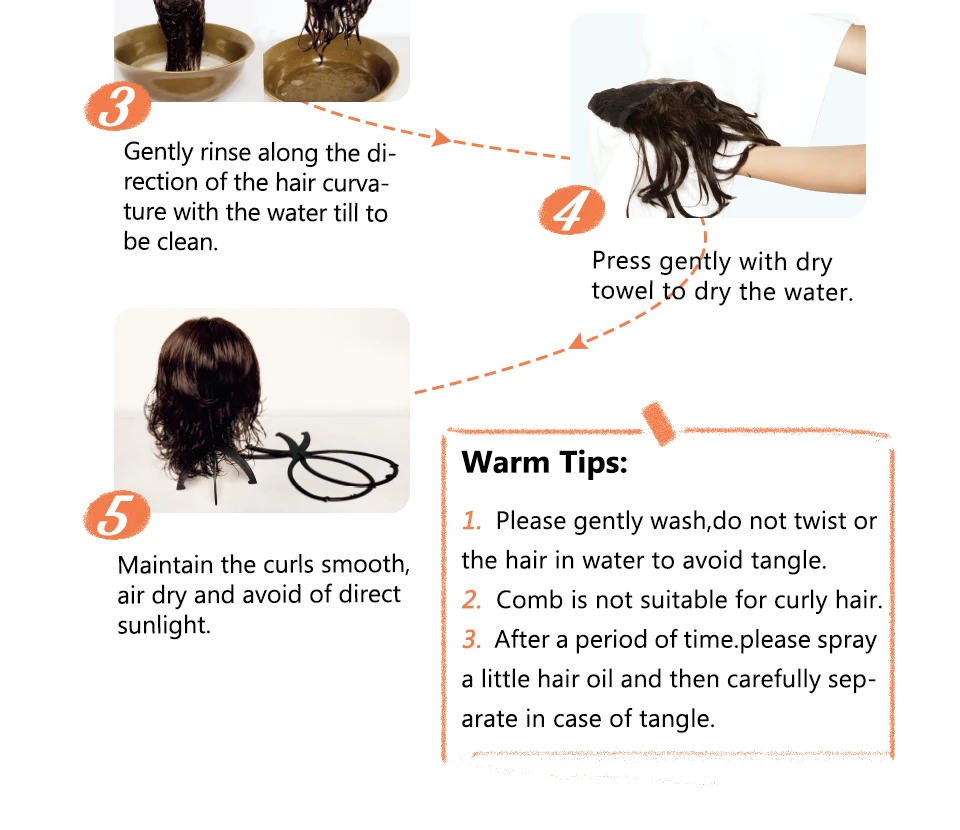 3

Gently rinse along the direction of the hair curvature with the water till to be clean.

4

Press gently with dry towel to dry the water.

5

Maintain the curls smooth, air dry and avoid of direct sunlight.

Warm Tips:

1. Please gently wash,do not twist or the hair in water to avoid tangle.
2. Comb is not suitable for curly hair.
3. After a period of time.please spray a little hair oil and then carefully separate in case of tangle.