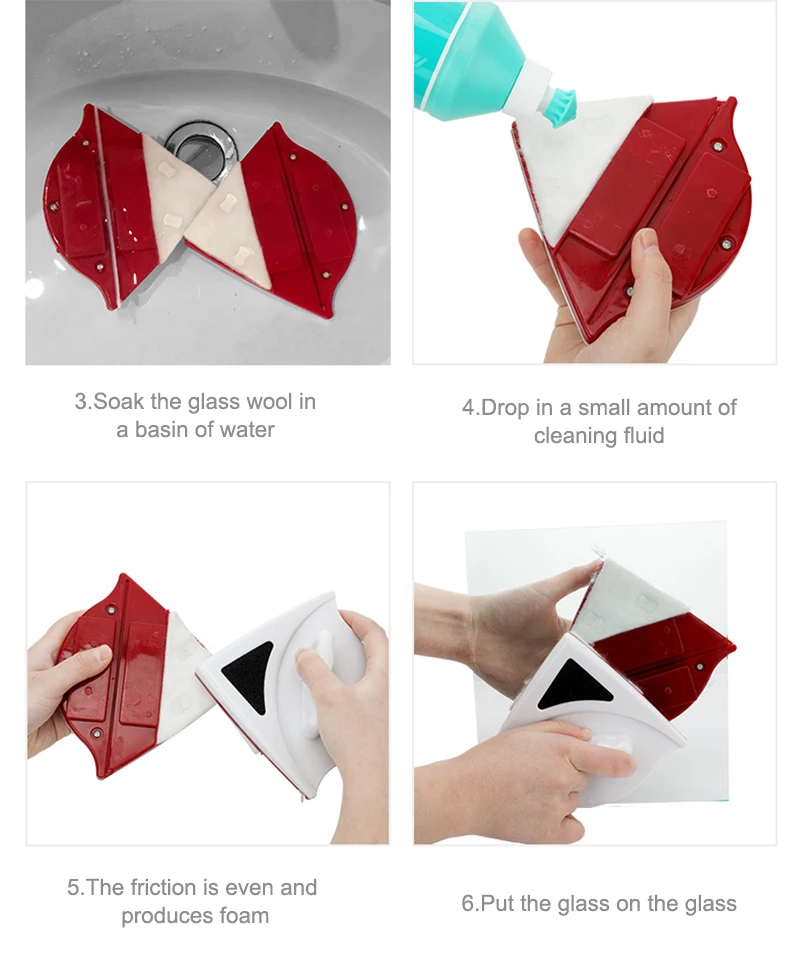 3.Soak the glass wool in a basin of water

4.Drop in a small amount of cleaning fluid

5.The friction is even and produces foam

6.Put the glass on the glass