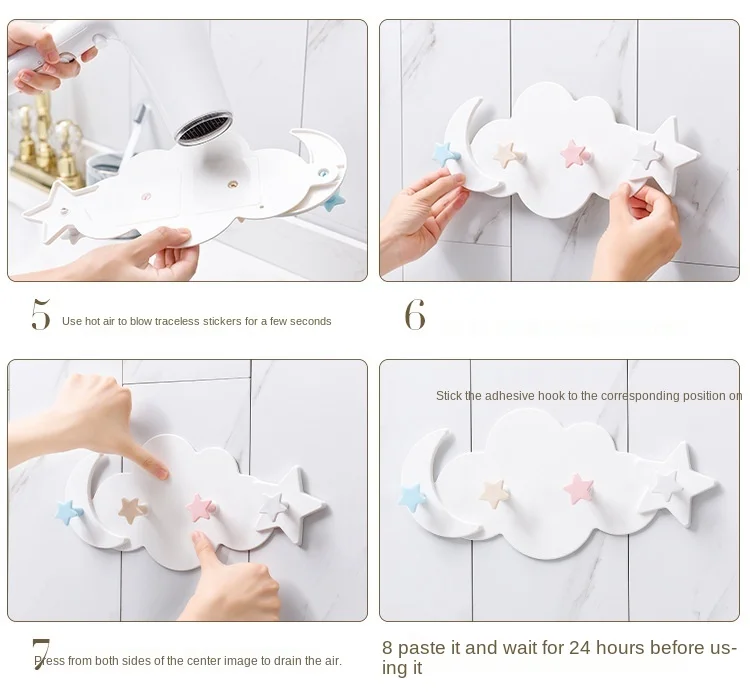 5 Use hot air to blow traceless stickers for a few seconds

6

Stick the adhesive hook to the corresponding position on

7 Press from both sides of the center image to drain the air.

8 paste it and wait for 24 hours before using it