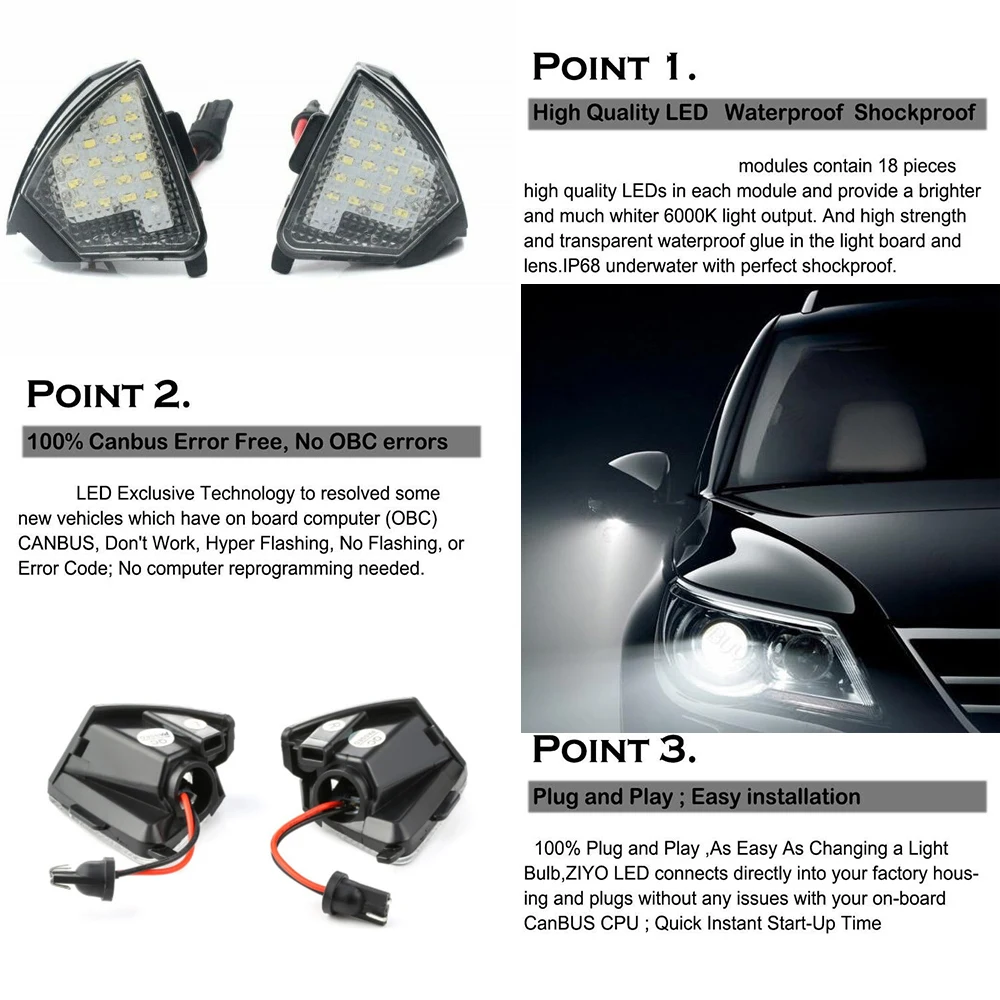 POINT 1.

High Quality LED Waterproof Shockproof

modules contain 18 pieces high quality LEDs in each module and provide a brighter and much whiter 6000K light output. And high strength and transparent waterproof glue in the light board and lens.IP68 underwater with perfect shockproof.

POINT 2.

100% Canbus Error Free, No OBC errors

LED Exclusive Technology to resolved some new vehicles which have on board computer (OBC) CANBUS, Don't Work, Hyper Flashing, No Flashing, or Error Code; No computer reprogramming needed.

POINT 3.

Plug and Play ; Easy installation

100% Plug and Play ,As Easy As Changing a Light Bulb,ZIYO LED connects directly into your factory housing and plugs without any issues with your on-board CanBUS CPU ; Quick Instant Start-Up Time