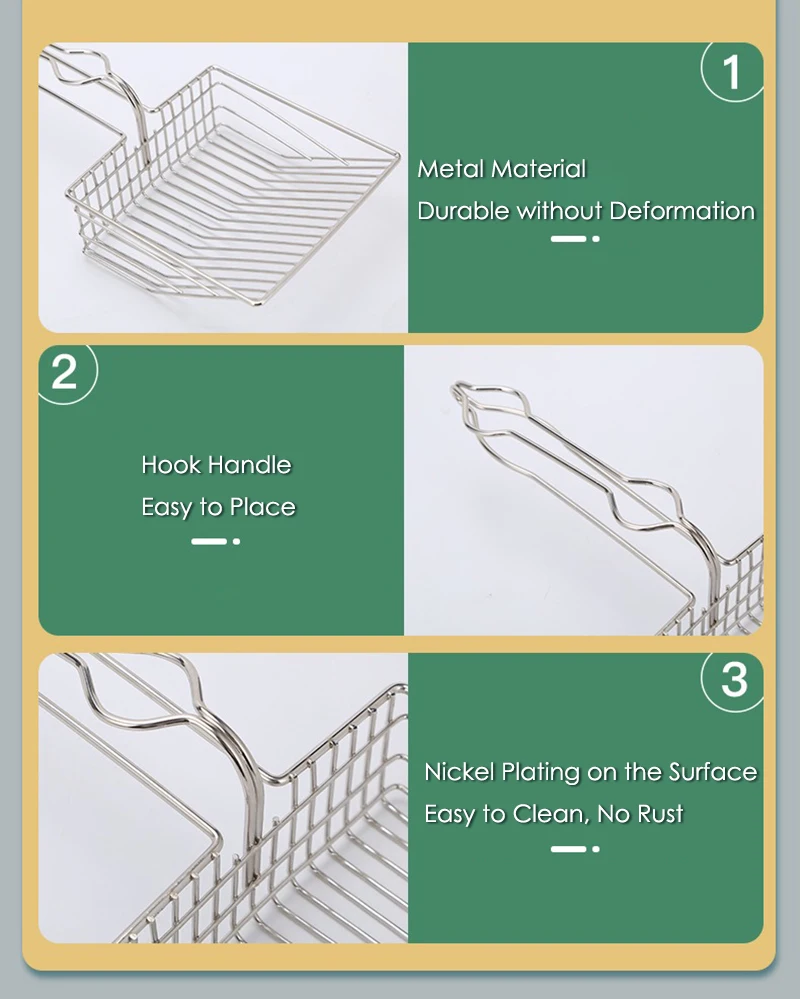 1

Metal Material

Durable without Deformation

2

Hook Handle

Easy to Place

3

Nickel Plating on the Surface

Easy to Clean, No Rust