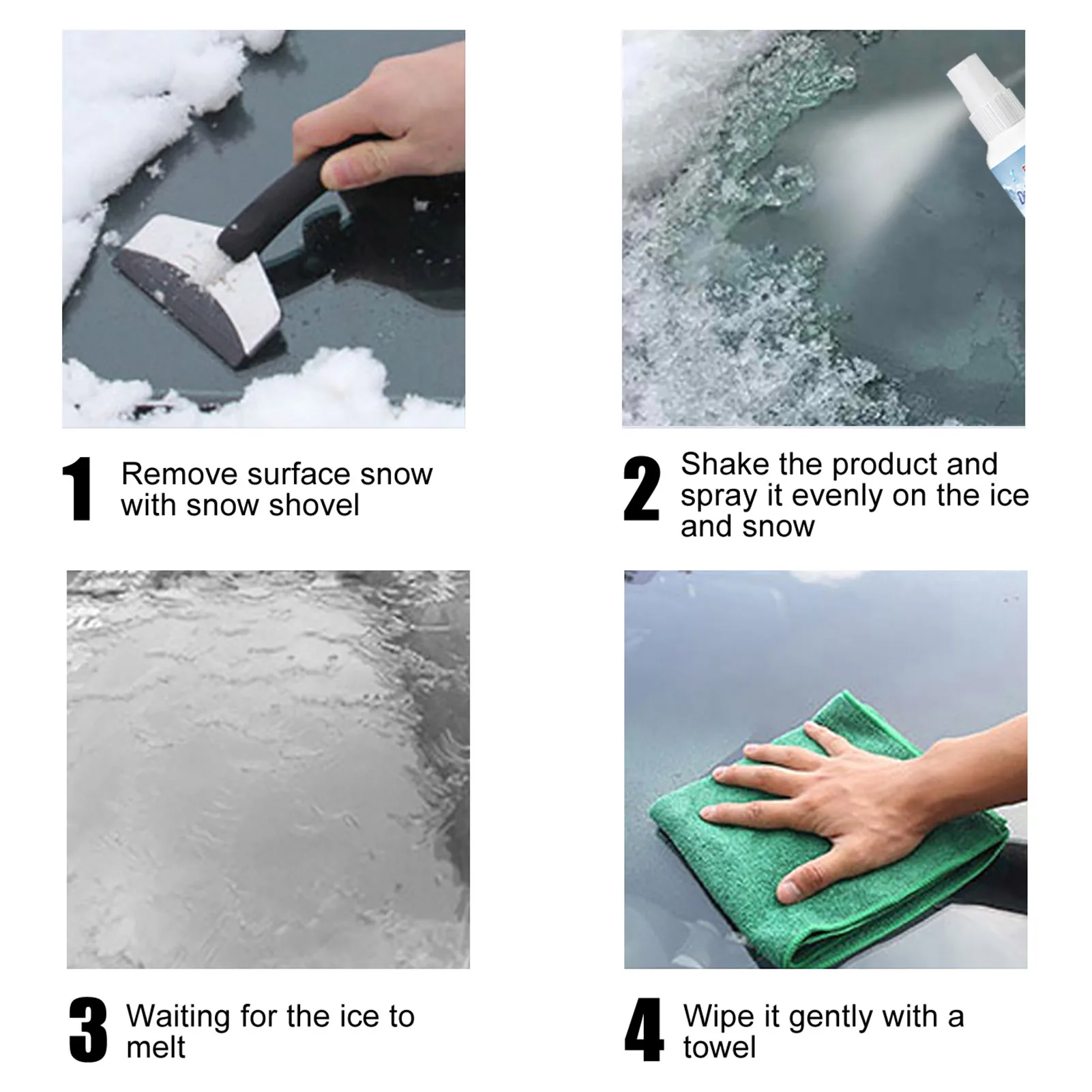 1 Remove surface snow with snow shovel

2 Shake the product and spray it evenly on the ice and snow

3 Waiting for the ice to melt

4 Wipe it gently with a towel