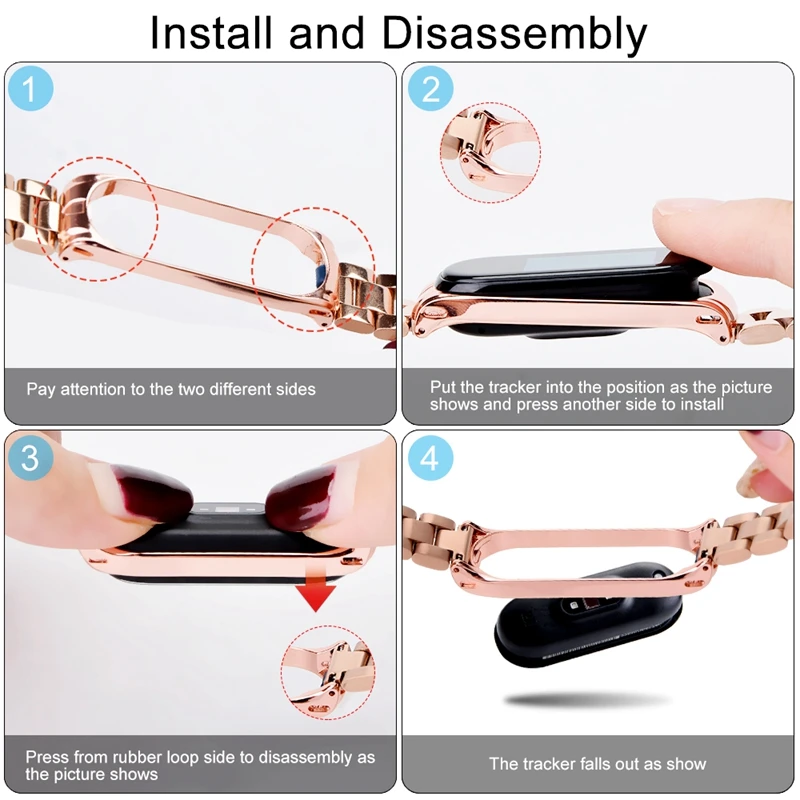 Install and Disassembly

1

Pay attention to the two different sides

2

Put the tracker into the position as the picture shows and press another side to install

3

Press from rubber loop side to disassembly as the picture shows

4

The tracker falls out as show