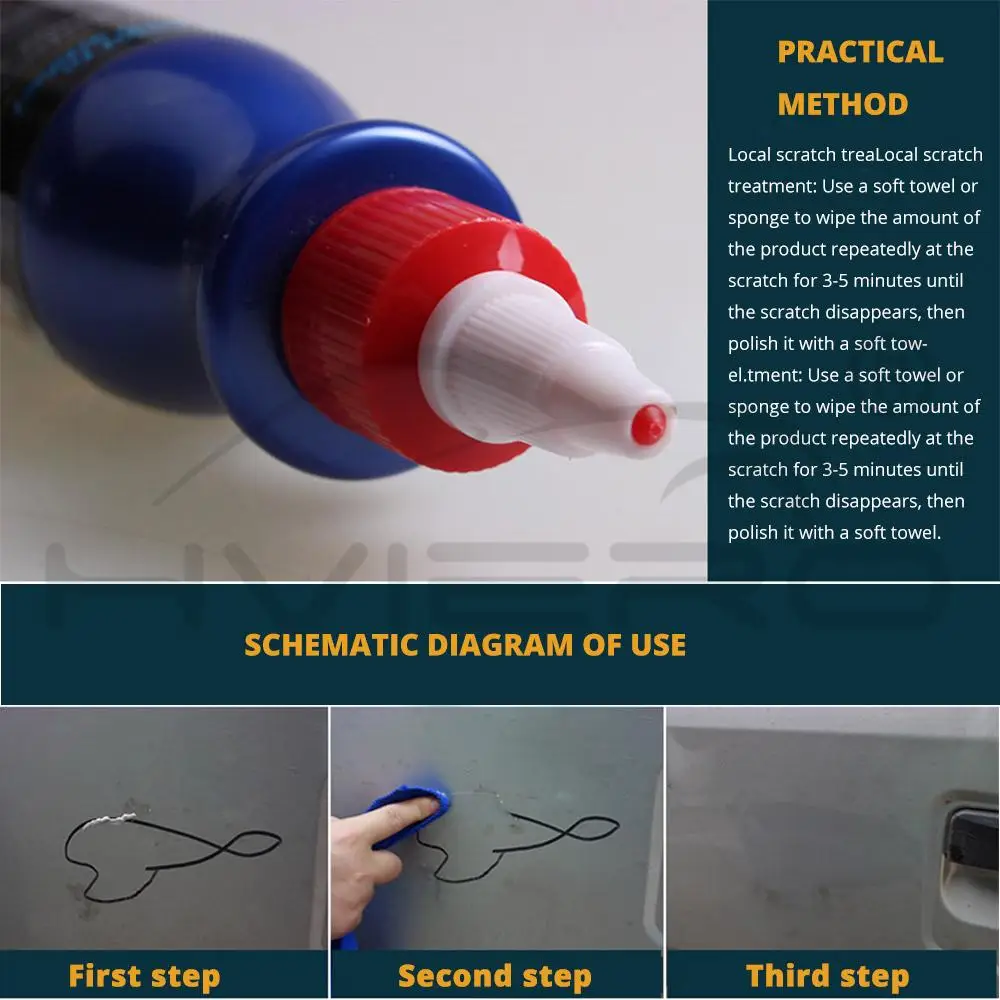 PRACTICAL METHOD

Local scratch treaLocal scratch treatment: Use a soft towel or sponge to wipe the amount of the product repeatedly at the scratch for 3-5 minutes until the scratch disappears, then polish it with a soft towel.tment: Use a soft towel or sponge to wipe the amount of the product repeatedly at the scratch for 3-5 minutes until the scratch disappears, then polish it with a soft towel.

HVIERO

SCHEMATIC DIAGRAM OF USE

First step

Second step

Third step