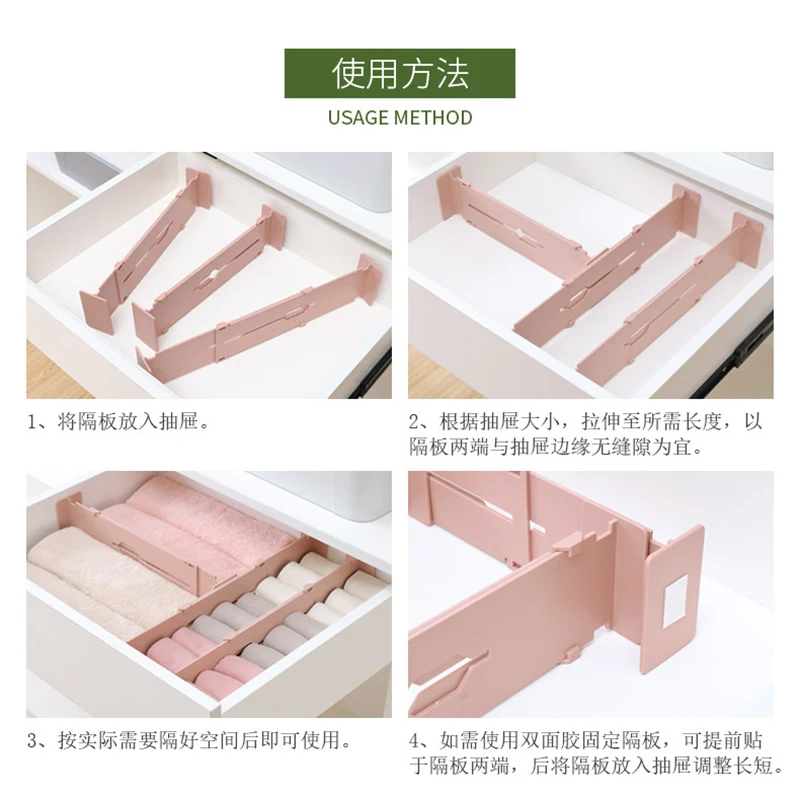 使用方法

USAGE METHOD

1、将隔板放入抽屉。

2、根据抽屉大小，拉伸至所需长度，以隔板两端与抽屉边缘无缝隙为宜。

3、按实际需要隔好空间后即可使用。

4、如需使用双面胶固定隔板，可提前贴于隔板两端，后将隔板放入抽屉调整长短。